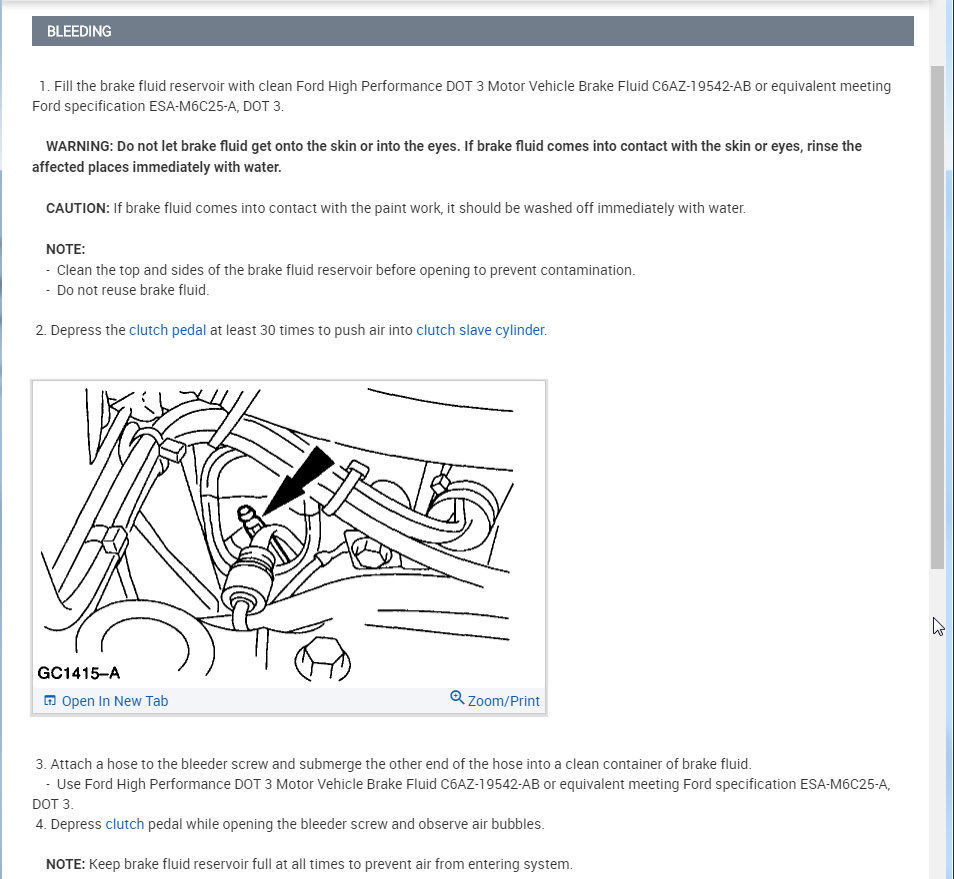 BLEEDING

1. Fill the brake fluid reservoir with clean Ford High Performance DOT 3 Motor Vehicle Brake Fluid C6AZ-19542-AB or equivalent meeting Ford specification ESA-M6C25-A, DOT 3.

WARNING: Do not let brake fluid get onto the skin or into the eyes. If brake fluid comes into contact with the skin or eyes, rinse the affected places immediately with water.

CAUTION: If brake fluid comes into contact with the paint work, it should be washed off immediately with water.

NOTE:
- Clean the top and sides of the brake fluid reservoir before opening to prevent contamination.
- Do not reuse brake fluid.

2. Depress the clutch pedal at least 30 times to push air into clutch slave cylinder.

GC1415–A

Open In New Tab

Zoom/Print

3. Attach a hose to the bleeder screw and submerge the other end of the hose into a clean container of brake fluid.
- Use Ford High Performance DOT 3 Motor Vehicle Brake Fluid C6AZ-19542-AB or equivalent meeting Ford specification ESA-M6C25-A, DOT 3.
4. Depress clutch pedal while opening the bleeder screw and observe air bubbles.

NOTE: Keep brake fluid reservoir full at all times to prevent air from entering system.