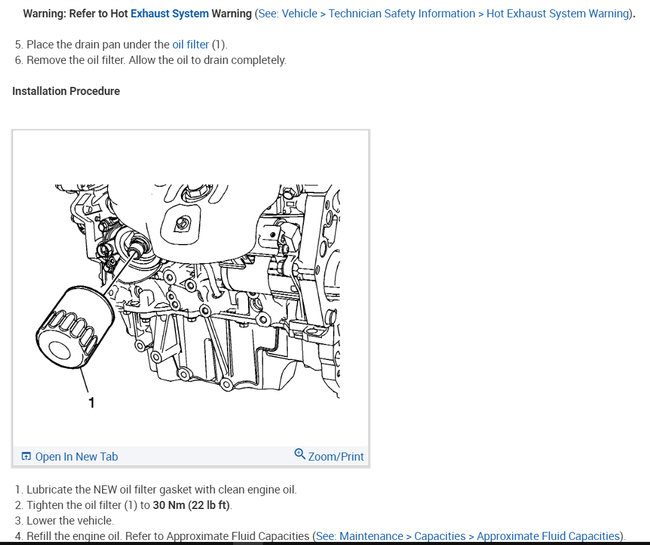 Warning: Refer to Hot Exhaust System Warning (See: Vehicle > Technician Safety Information > Hot Exhaust System Warning).

5. Place the drain pan under the oil filter (1).
6. Remove the oil filter. Allow the oil to drain completely.

Installation Procedure

1

Open In New Tab

Zoom/Print

1. Lubricate the NEW oil filter gasket with clean engine oil.
2. Tighten the oil filter (1) to 30 Nm (22 lb ft).
3. Lower the vehicle.
4. Refill the engine oil. Refer to Approximate Fluid Capacities (See: Maintenance > Capacities > Approximate Fluid Capacities).