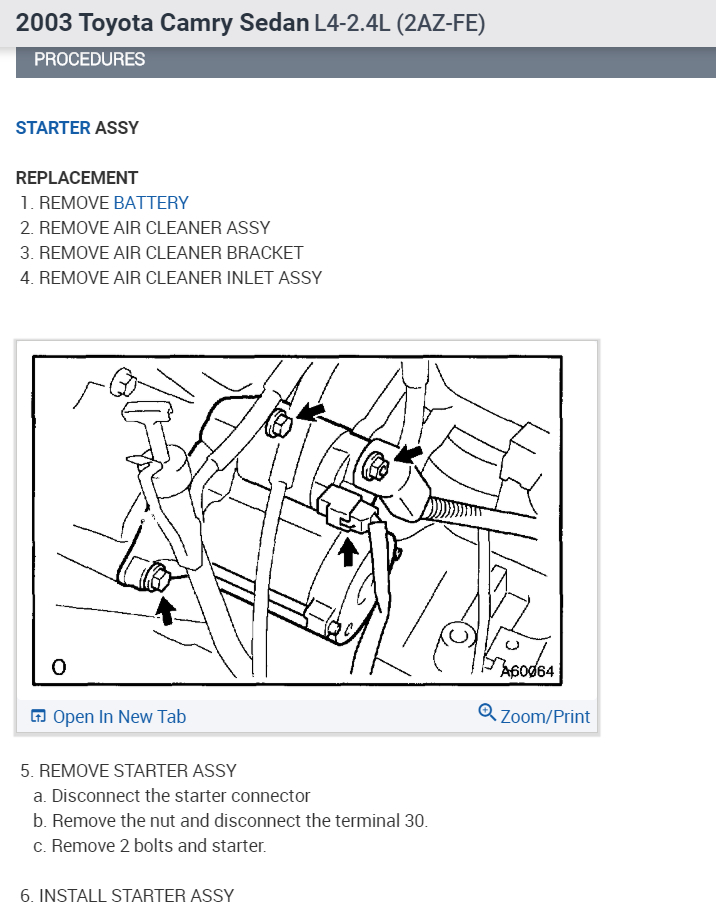 2003 Toyota Camry Sedan L4-2.4L (2AZ-FE)

PROCEDURES

STARTER ASSY

REPLACEMENT
1. REMOVE BATTERY
2. REMOVE AIR CLEANER ASSY
3. REMOVE AIR CLEANER BRACKET
4. REMOVE AIR CLEANER INLET ASSY

O

A60064

Open In New Tab

Zoom/Print

5. REMOVE STARTER ASSY
a. Disconnect the starter connector
b. Remove the nut and disconnect the terminal 30.
c. Remove 2 bolts and starter.

6. INSTALL STARTER ASSY