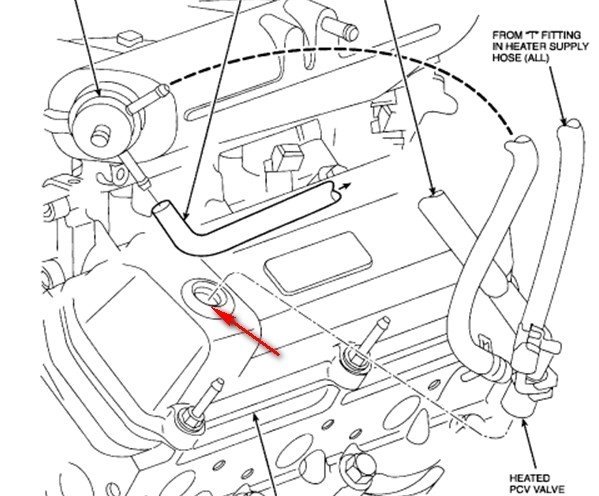 FROM "T" FITTING IN HEATER SUPPLY HOSE (ALL)

HEATED PCV VALVE