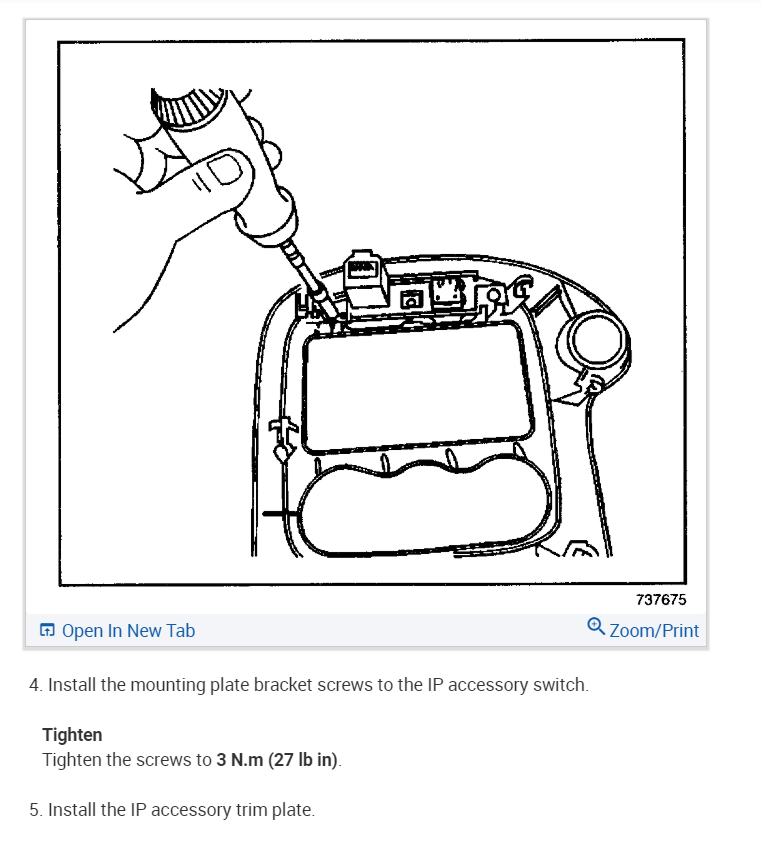 737675

Open In New Tab

Zoom/Print

4. Install the mounting plate bracket screws to the IP accessory switch.

Tighten
Tighten the screws to 3 N.m (27 lb in).

5. Install the IP accessory trim plate.