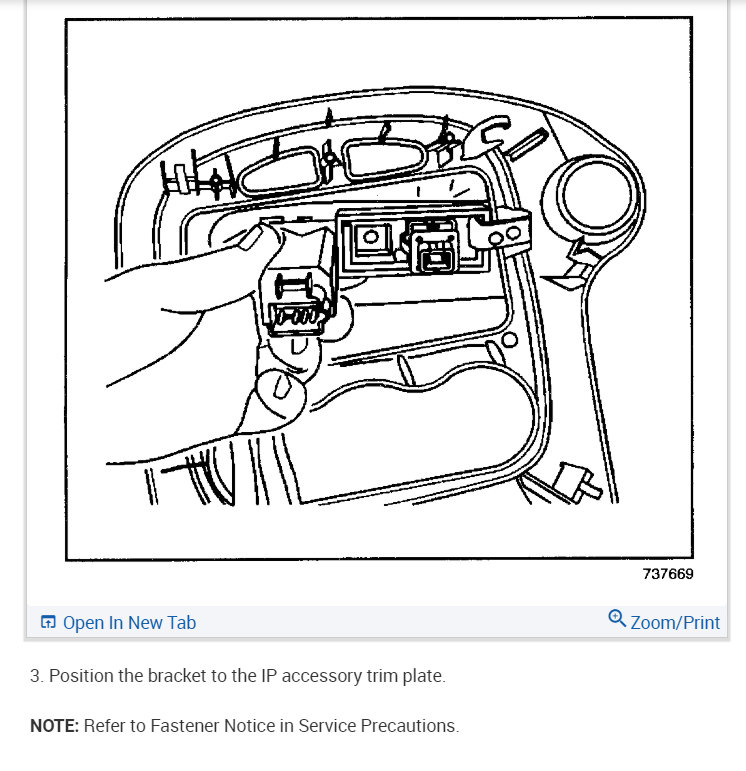 737669

Open In New Tab

Zoom/Print

3. Position the bracket to the IP accessory trim plate.

NOTE: Refer to Fastener Notice in Service Precautions.