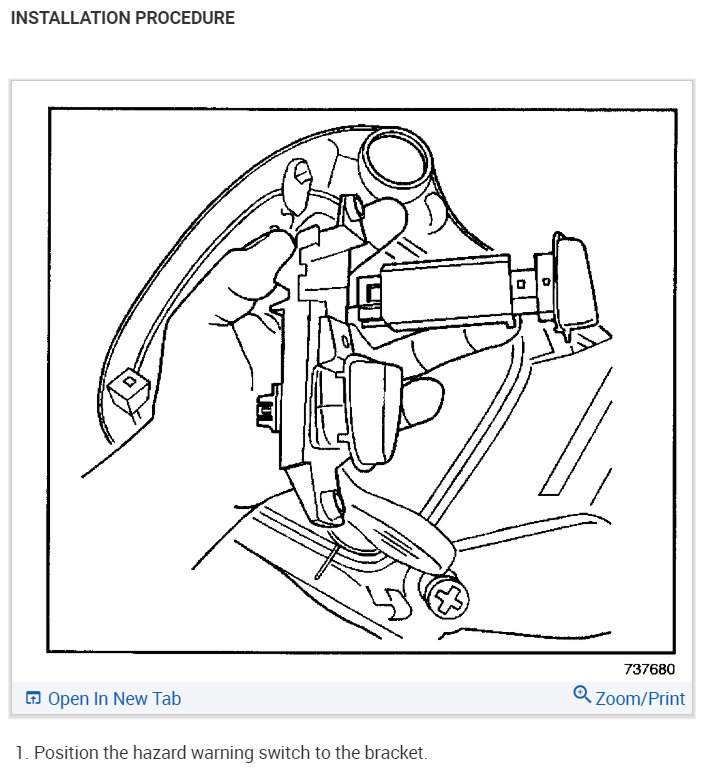 INSTALLATION PROCEDURE

737680

Open In New Tab

Zoom/Print

1. Position the hazard warning switch to the bracket.