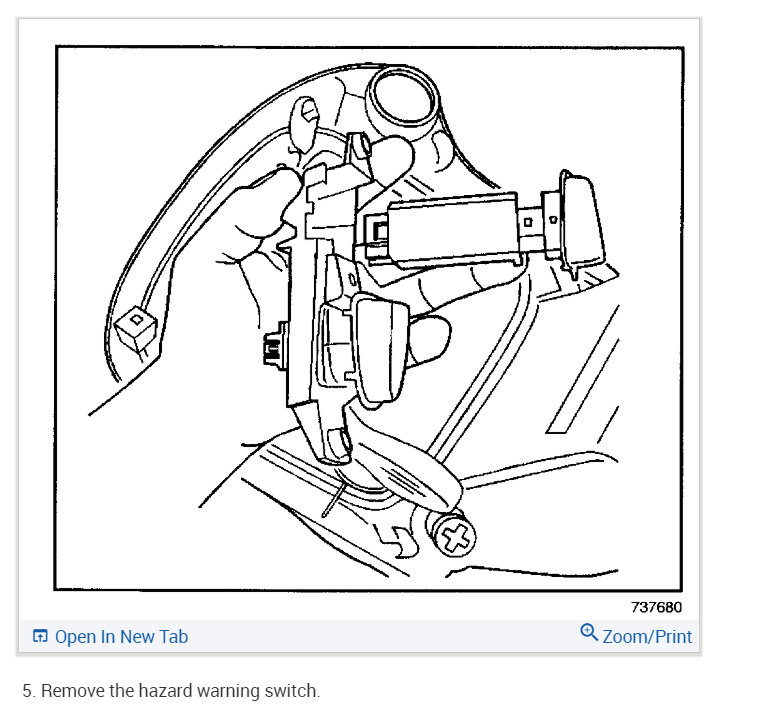 737680

Open In New Tab

Zoom/Print

5. Remove the hazard warning switch.