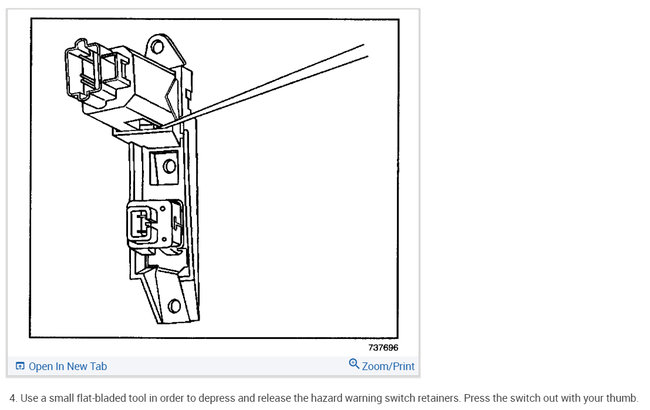 737696

Open In New Tab

Zoom/Print

4. Use a small flat-bladed tool in order to depress and release the hazard warning switch retainers. Press the switch out with your thumb.