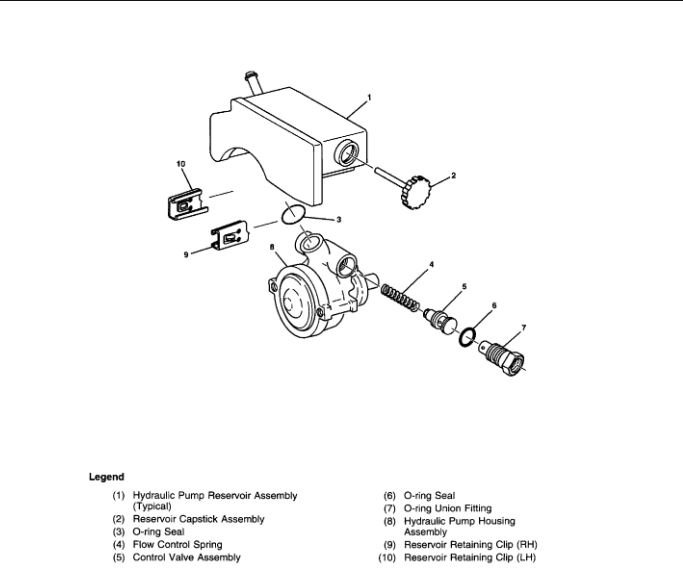 1
2
10
3
9
8
4
5
6
7

Legend

(1) Hydraulic Pump Reservoir Assembly (Typical)
(2) Reservoir Capstick Assembly
(3) O-ring Seal
(4) Flow Control Spring
(5) Control Valve Assembly

(6) O-ring Seal
(7) O-ring Union Fitting
(8) Hydraulic Pump Housing Assembly
(9) Reservoir Retaining Clip (RH)
(10) Reservoir Retaining Clip (LH)