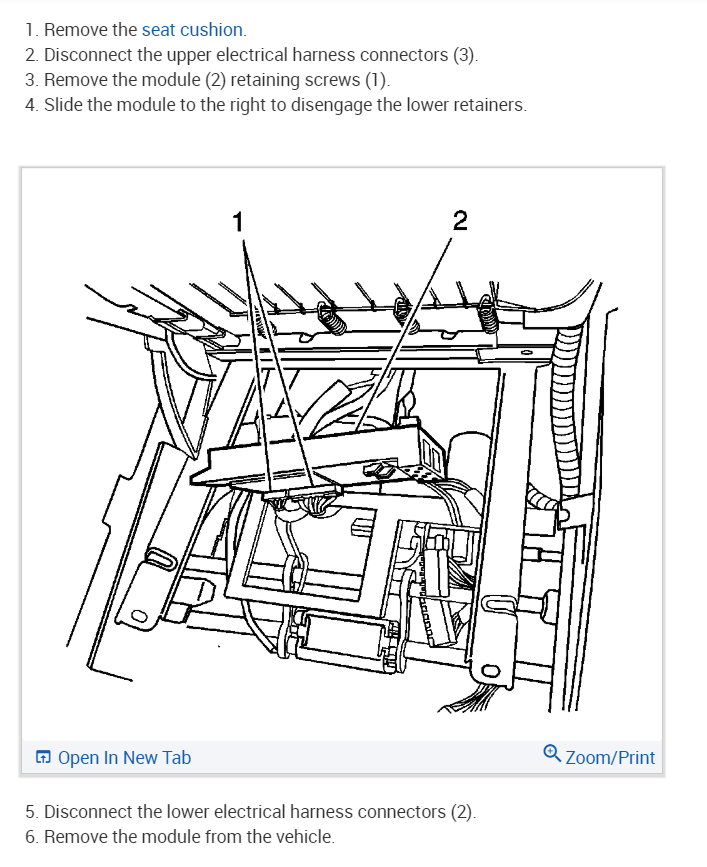 1. Remove the seat cushion.
2. Disconnect the upper electrical harness connectors (3).
3. Remove the module (2) retaining screws (1).
4. Slide the module to the right to disengage the lower retainers.

1
2

Open In New Tab
Zoom/Print

5. Disconnect the lower electrical harness connectors (2).
6. Remove the module from the vehicle.