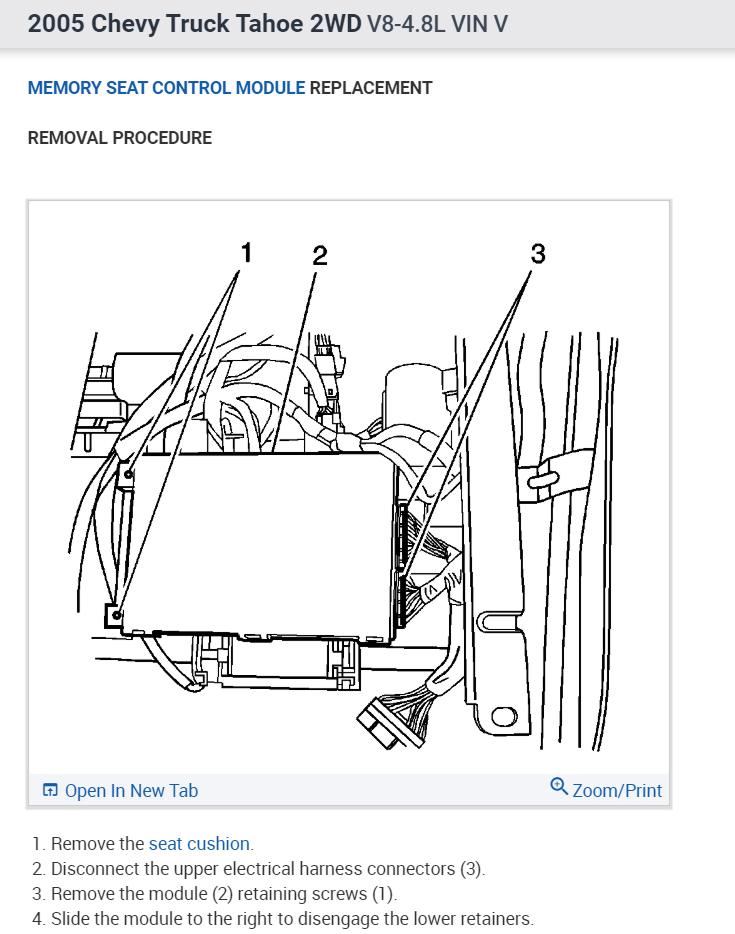 2005 Chevy Truck Tahoe 2WD V8-4.8L VIN V

MEMORY SEAT CONTROL MODULE REPLACEMENT

REMOVAL PROCEDURE

1

2

3

Open In New Tab

Zoom/Print

1. Remove the seat cushion.
2. Disconnect the upper electrical harness connectors (3).
3. Remove the module (2) retaining screws (1).
4. Slide the module to the right to disengage the lower retainers.