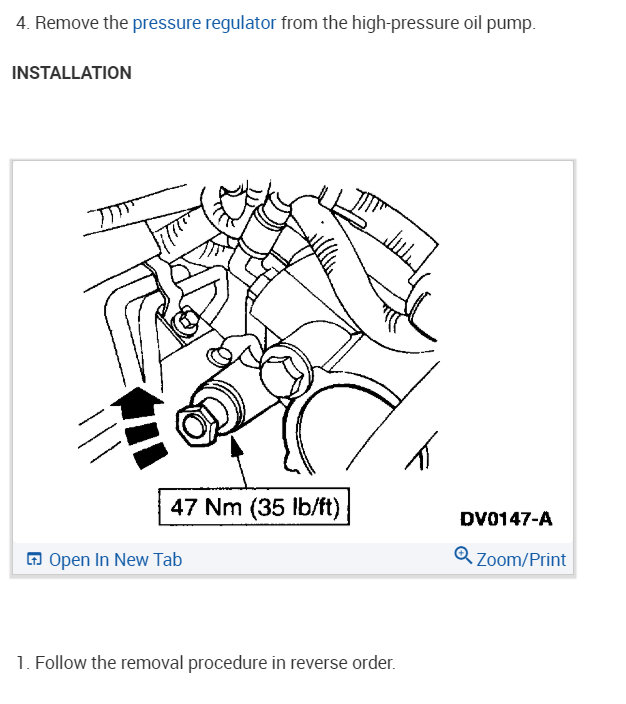 4. Remove the pressure regulator from the high-pressure oil pump.

INSTALLATION

47 Nm (35 lb/ft)

DV0147-A

Open In New Tab

Zoom/Print

1. Follow the removal procedure in reverse order.