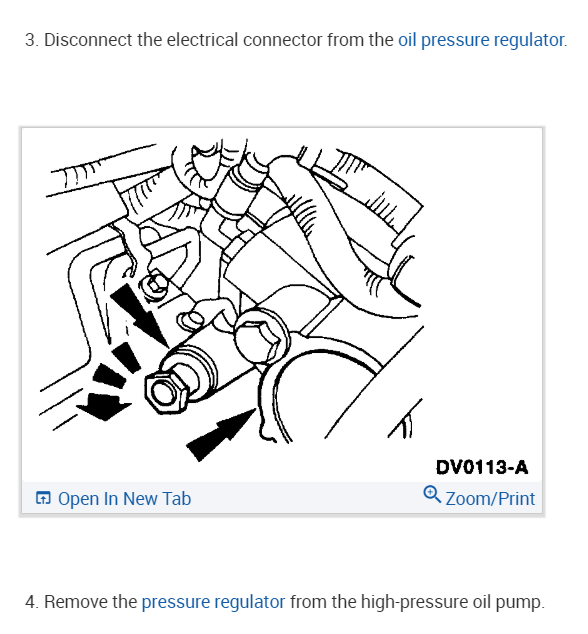 3. Disconnect the electrical connector from the oil pressure regulator.

DV0113-A

Open In New Tab

Zoom/Print

4. Remove the pressure regulator from the high-pressure oil pump.