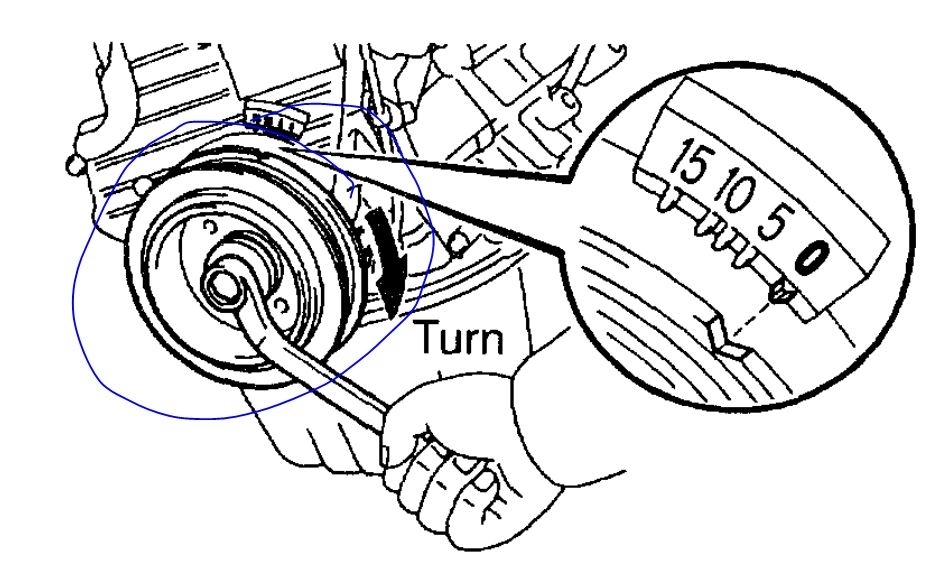 15 10 5 0

Turn