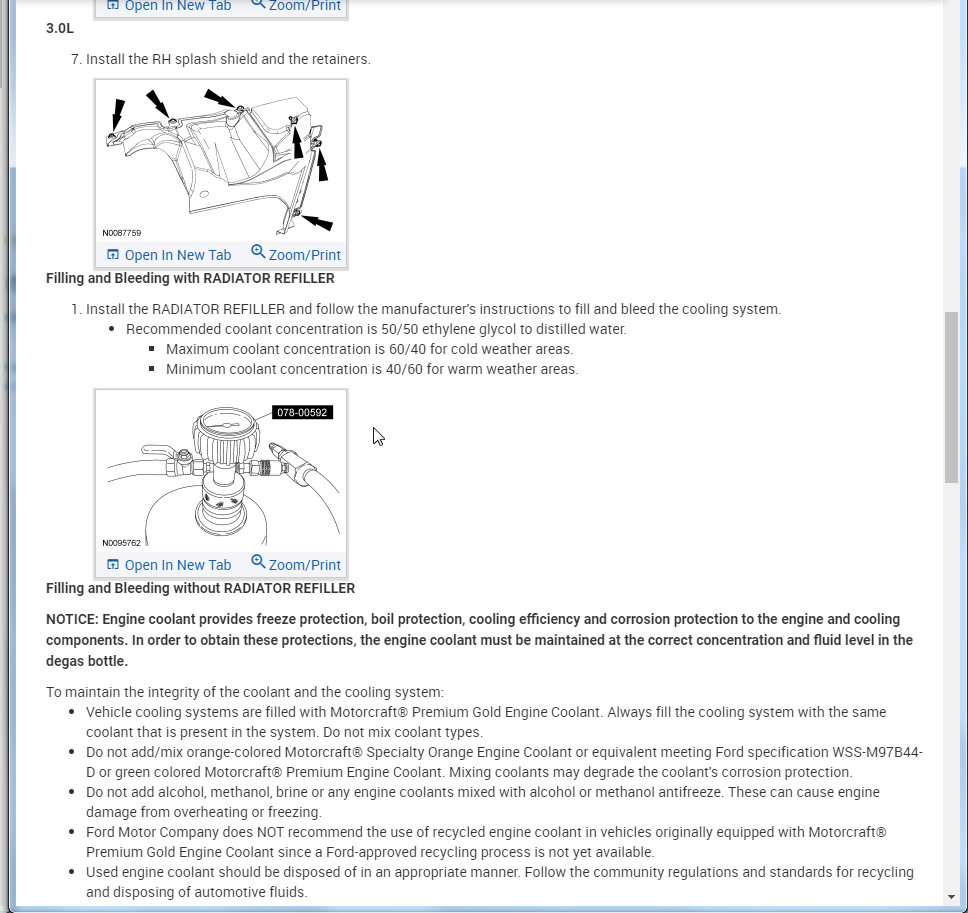 Open In New Tab Zoom/Print

3.0L

7. Install the RH splash shield and the retainers.

N0087759

Open In New Tab Zoom/Print

Filling and Bleeding with RADIATOR REFILLER

1. Install the RADIATOR REFILLER and follow the manufacturer's instructions to fill and bleed the cooling system.
- Recommended coolant concentration is 50/50 ethylene glycol to distilled water.
  - Maximum coolant concentration is 60/40 for cold weather areas.
  - Minimum coolant concentration is 40/60 for warm weather areas.

078-00592

N0095762

Open In New Tab Zoom/Print

Filling and Bleeding without RADIATOR REFILLER

NOTICE: Engine coolant provides freeze protection, boil protection, cooling efficiency and corrosion protection to the engine and cooling components. In order to obtain these protections, the engine coolant must be maintained at the correct concentration and fluid level in the degas bottle.

To maintain the integrity of the coolant and the cooling system:
- Vehicle cooling systems are filled with Motorcraft® Premium Gold Engine Coolant. Always fill the cooling system with the same coolant that is present in the system. Do not mix coolant types.
- Do not add/mix orange-colored Motorcraft® Specialty Orange Engine Coolant or equivalent meeting Ford specification WSS-M97B44-D or green colored Motorcraft® Premium Engine Coolant. Mixing coolants may degrade the coolant's corrosion protection.
- Do not add alcohol, methanol, brine or any engine coolants mixed with alcohol or methanol antifreeze. These can cause engine damage from overheating or freezing.
- Ford Motor Company does NOT recommend the use of recycled engine coolant in vehicles originally equipped with Motorcraft® Premium Gold Engine Coolant since a Ford-approved recycling process is not yet available.
- Used engine coolant should be disposed of in an appropriate manner. Follow the community regulations and standards for recycling and disposing of automotive fluids.