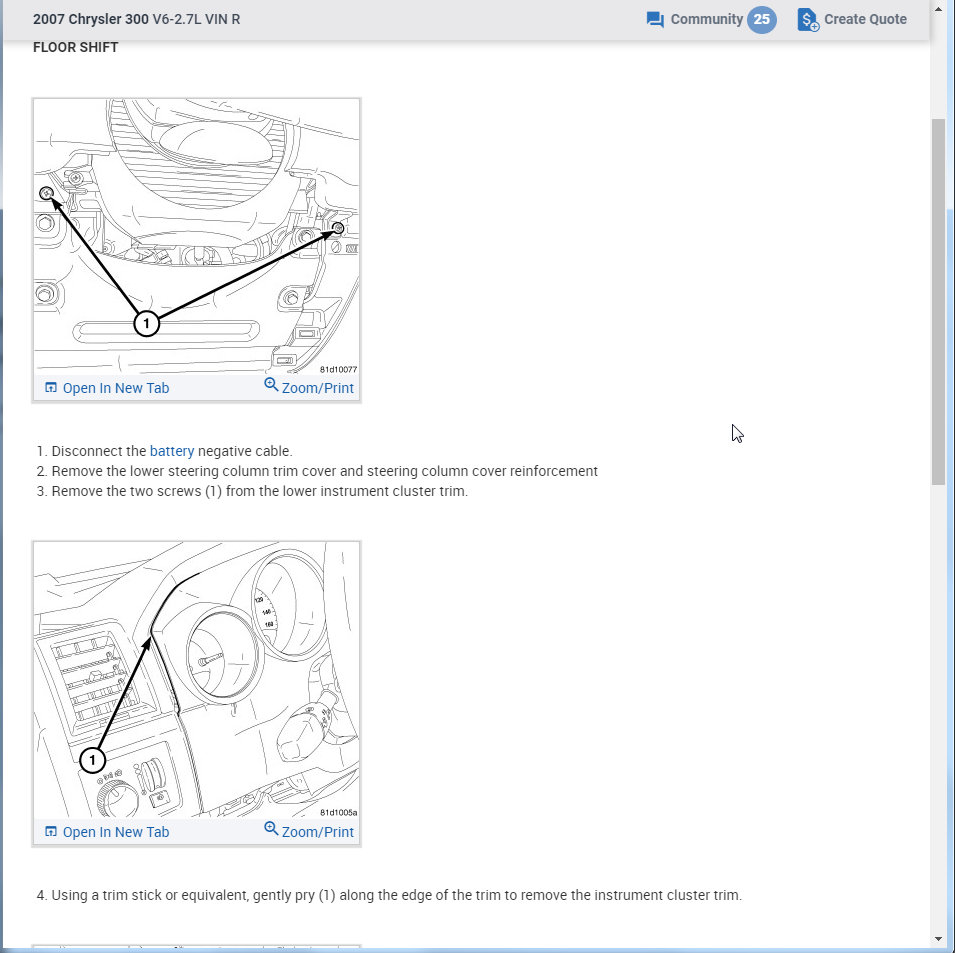 2007 Chrysler 300 V6-2.7L VIN R

Community 25

Create Quote

FLOOR SHIFT

1

81d10077

Open In New Tab

Zoom/Print

1. Disconnect the battery negative cable.
2. Remove the lower steering column trim cover and steering column cover reinforcement
3. Remove the two screws (1) from the lower instrument cluster trim.

120
140
160

1

81d1005a

Open In New Tab

Zoom/Print

4. Using a trim stick or equivalent, gently pry (1) along the edge of the trim to remove the instrument cluster trim.