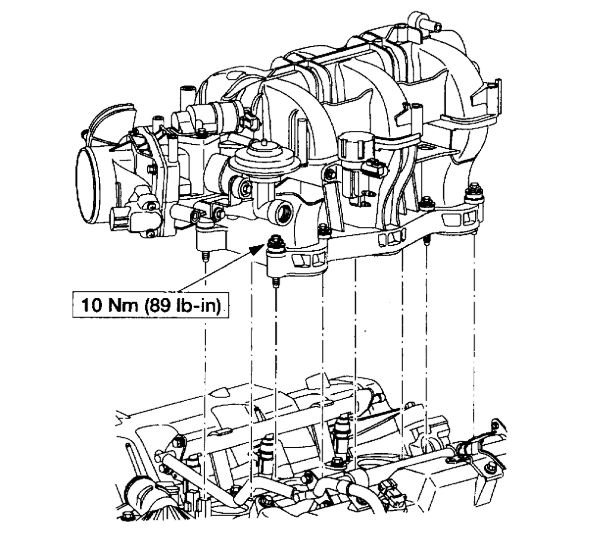 10 Nm (89 lb-in)