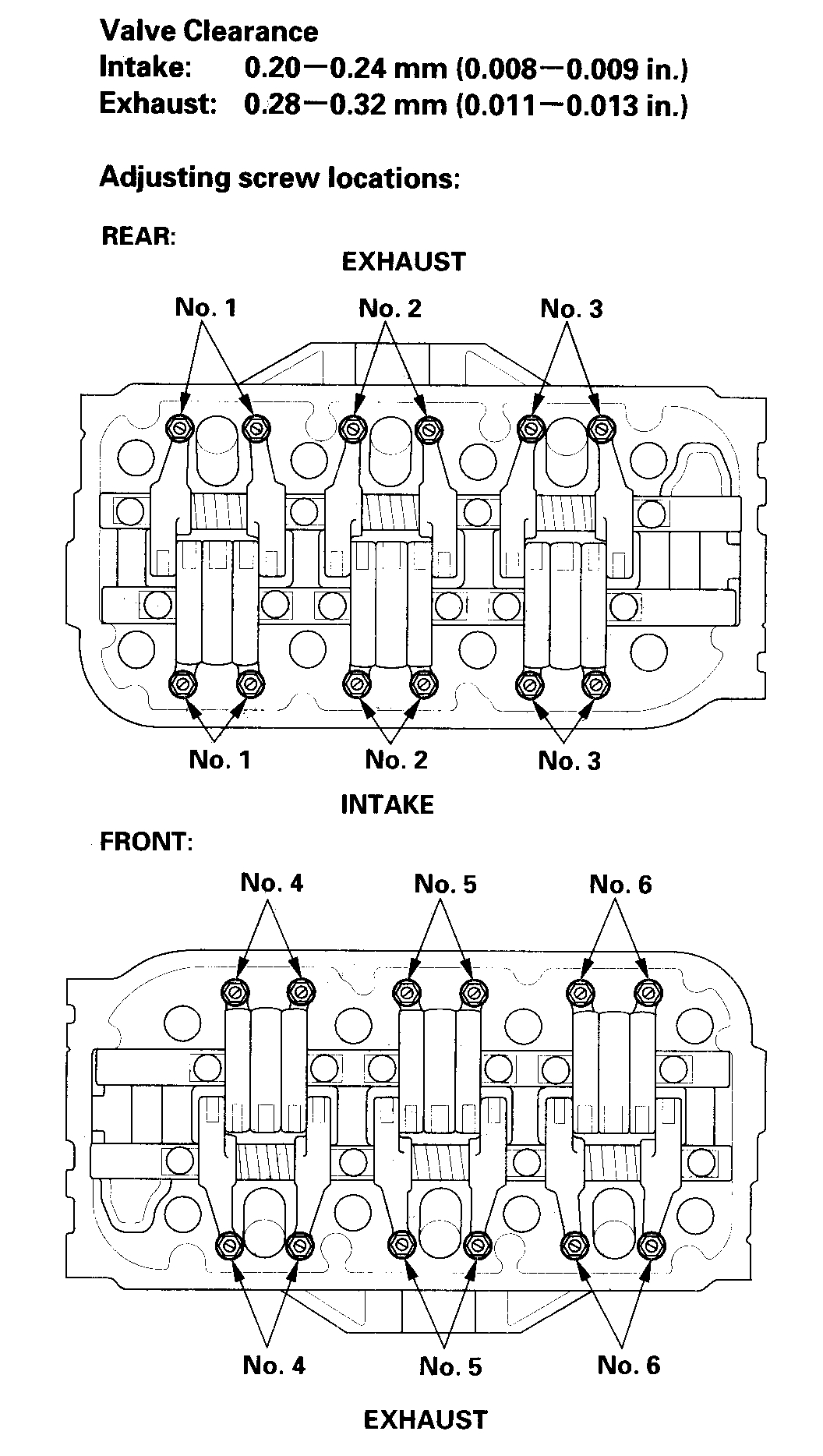 Valve Clearance
Intake: 0.20—0.24 mm (0.008—0.009 in.)
Exhaust: 0.28—0.32 mm (0.011—0.013 in.)

Adjusting screw locations:

REAR:

EXHAUST

No. 1 No. 2 No. 3

No. 1 No. 2 No. 3

INTAKE

FRONT:

No. 4 No. 5 No. 6

No. 4 No. 5 No. 6

EXHAUST