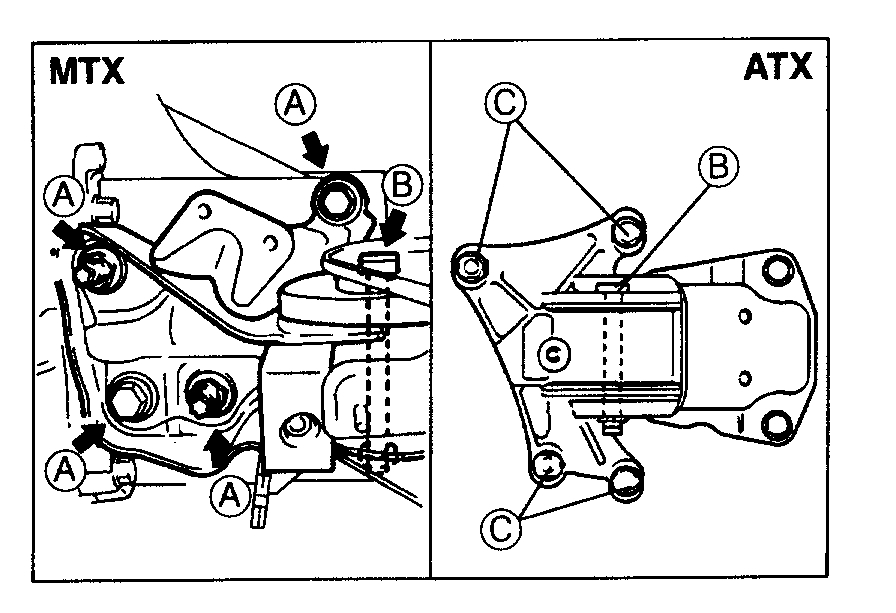 MTX

A

A

B

A

A

ATX

C

B

C