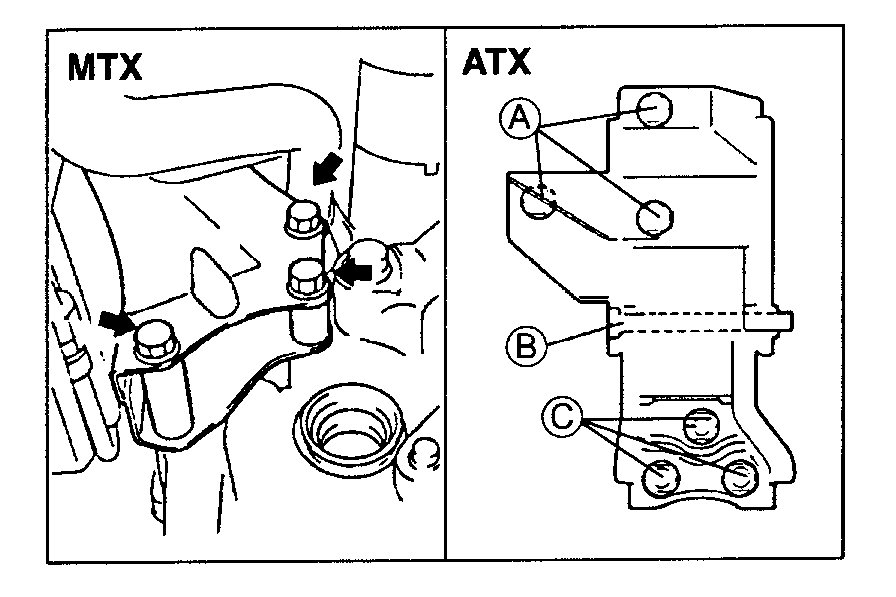 MTX

ATX

A

B

C