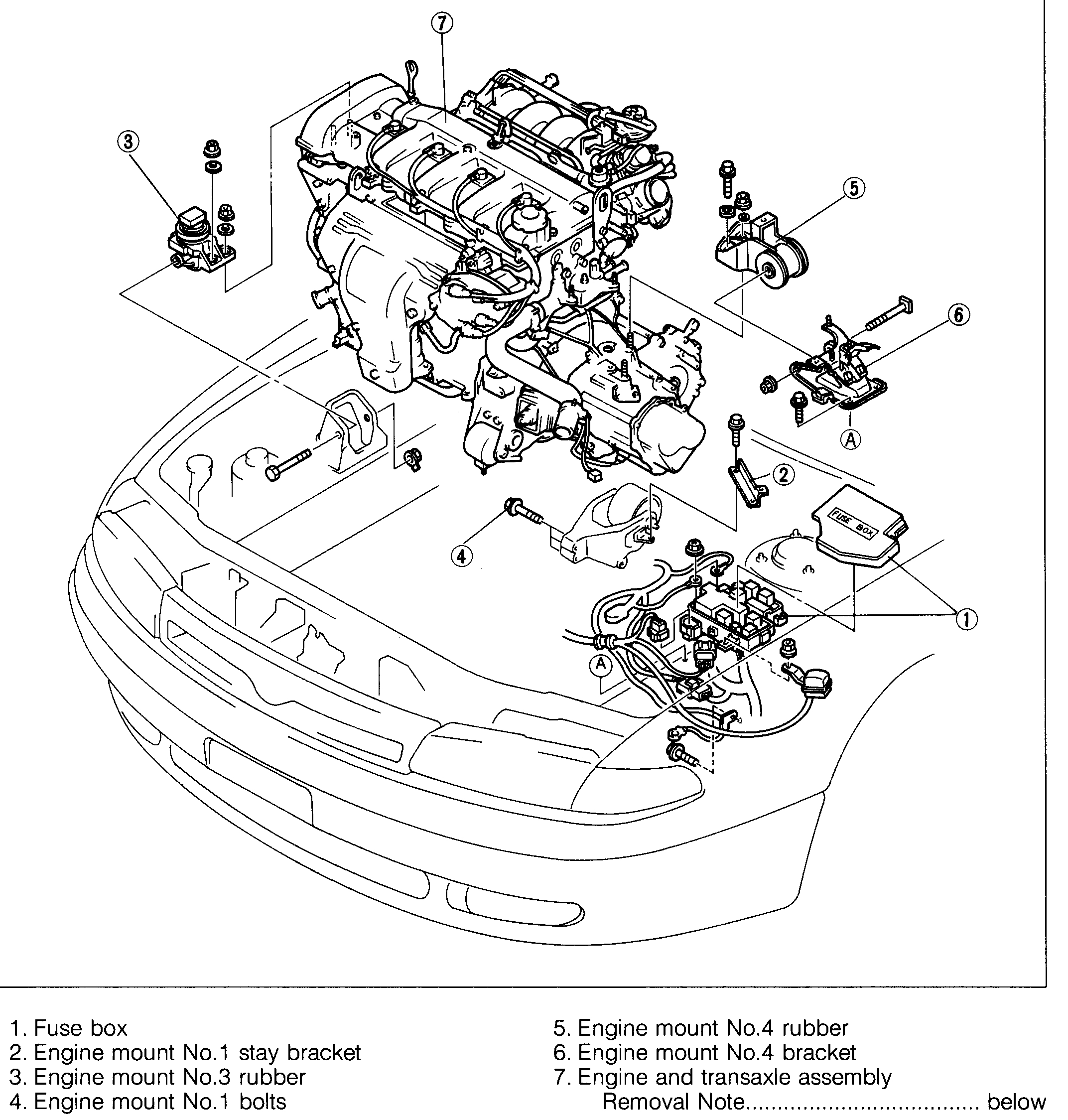 7
3
5
6
A
2
FUSE BOX
4
1
A

1. Fuse box
2. Engine mount No.1 stay bracket
3. Engine mount No.3 rubber
4. Engine mount No.1 bolts

5. Engine mount No.4 rubber
6. Engine mount No.4 bracket
7. Engine and transaxle assembly
Removal Note.................................... below