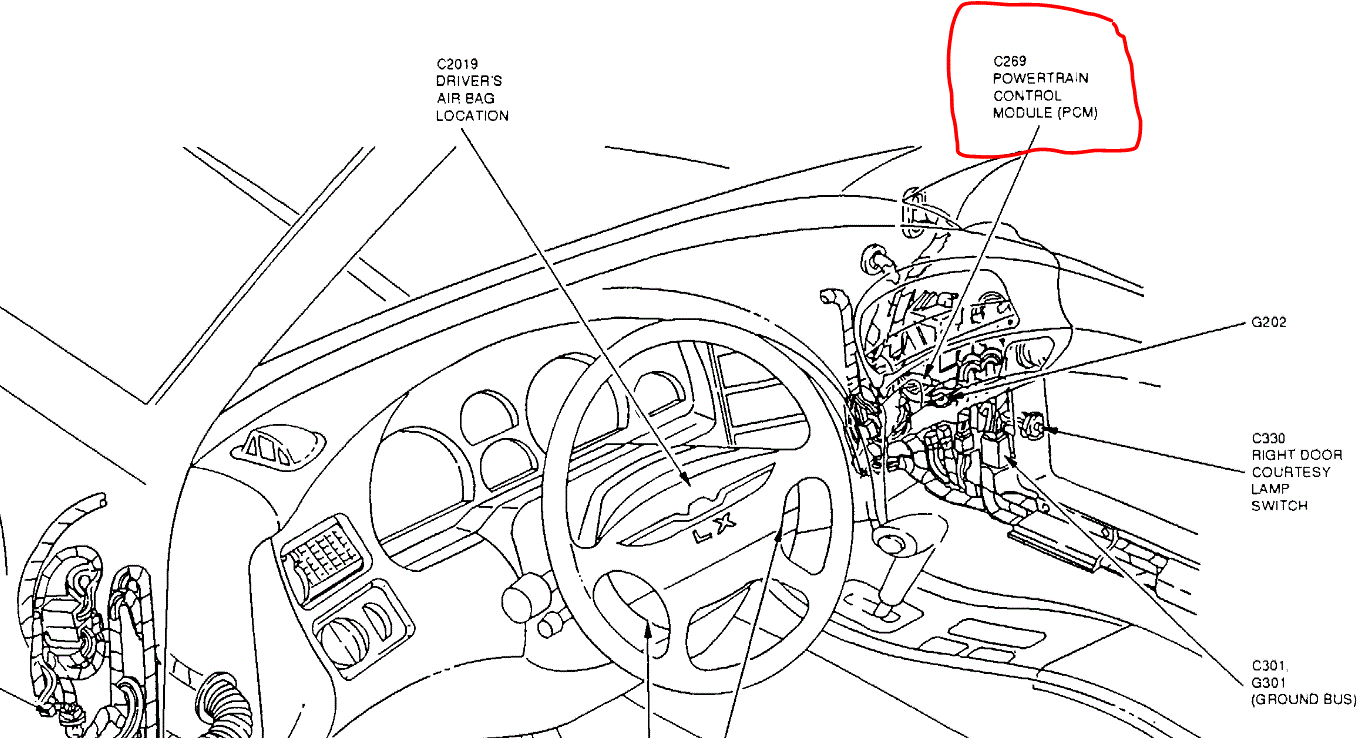 C2019
DRIVER'S
AIR BAG
LOCATION

C269
POWERTRAIN
CONTROL
MODULE (PCM)

G202

C330
RIGHT DOOR
COURTESY
LAMP
SWITCH

LX

C301,
G301
(GROUND BUS)