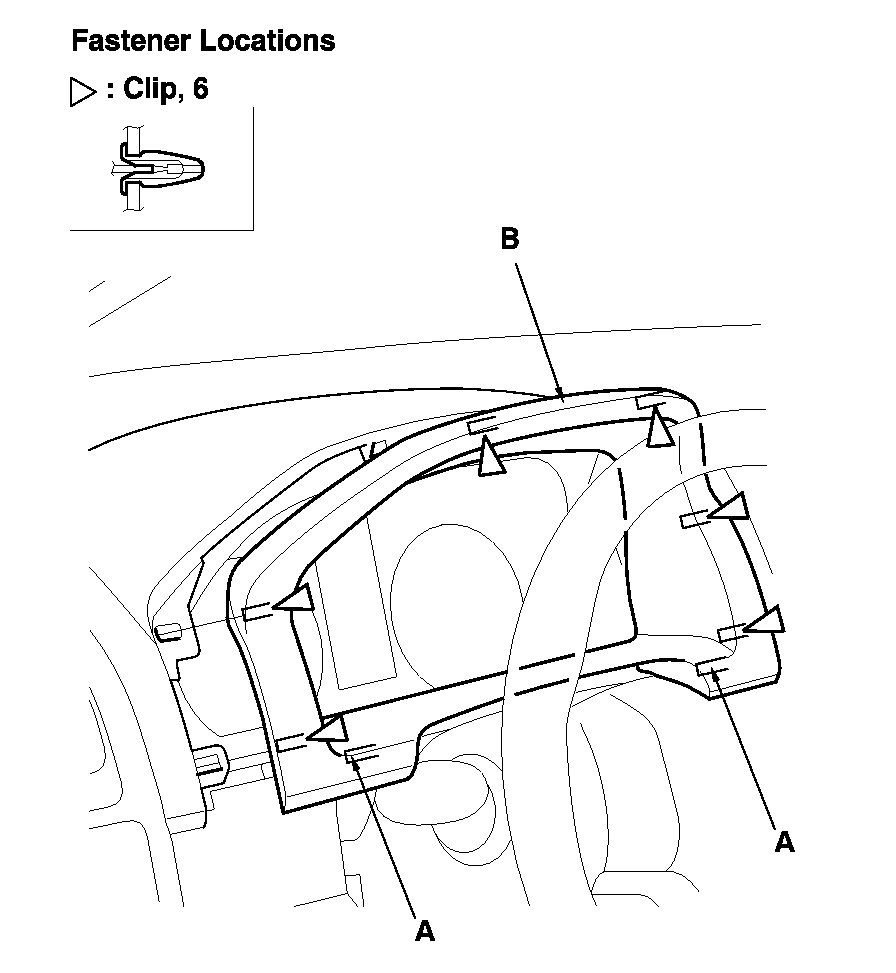 Fastener Locations

▷ : Clip, 6

B

A

A