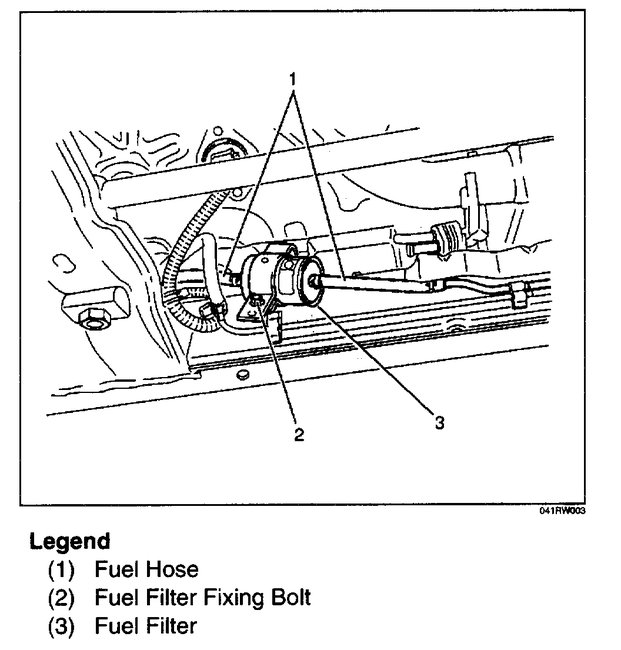 1
2
3
041RW003

Legend
(1) Fuel Hose
(2) Fuel Filter Fixing Bolt
(3) Fuel Filter