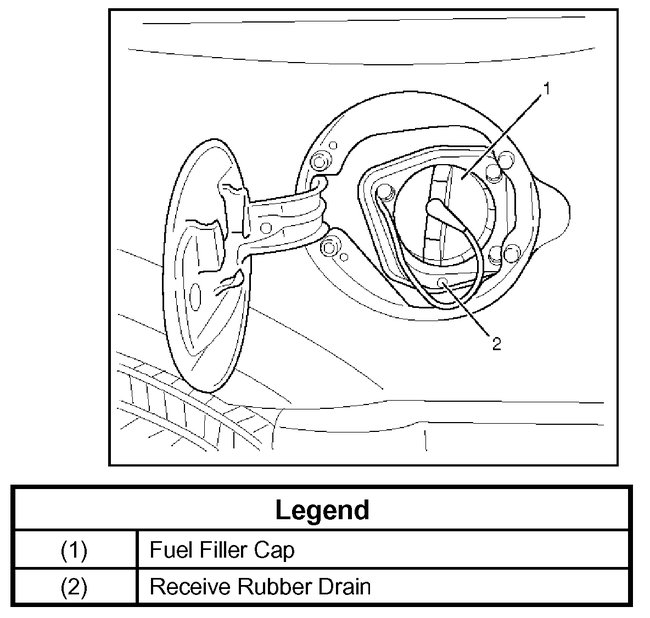 1

2

| Legend | |
|---|---|
| (1) | Fuel Filler Cap |
| (2) | Receive Rubber Drain |