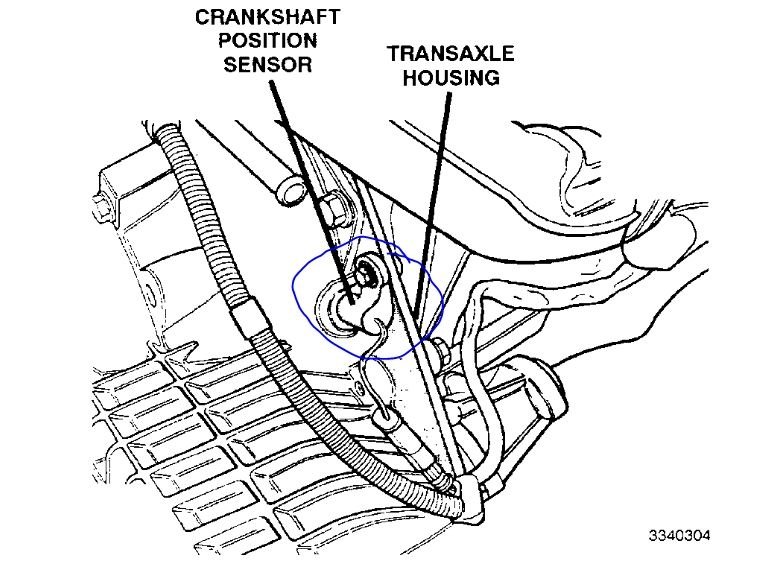 CRANKSHAFT POSITION SENSOR

TRANSAXLE HOUSING

3340304