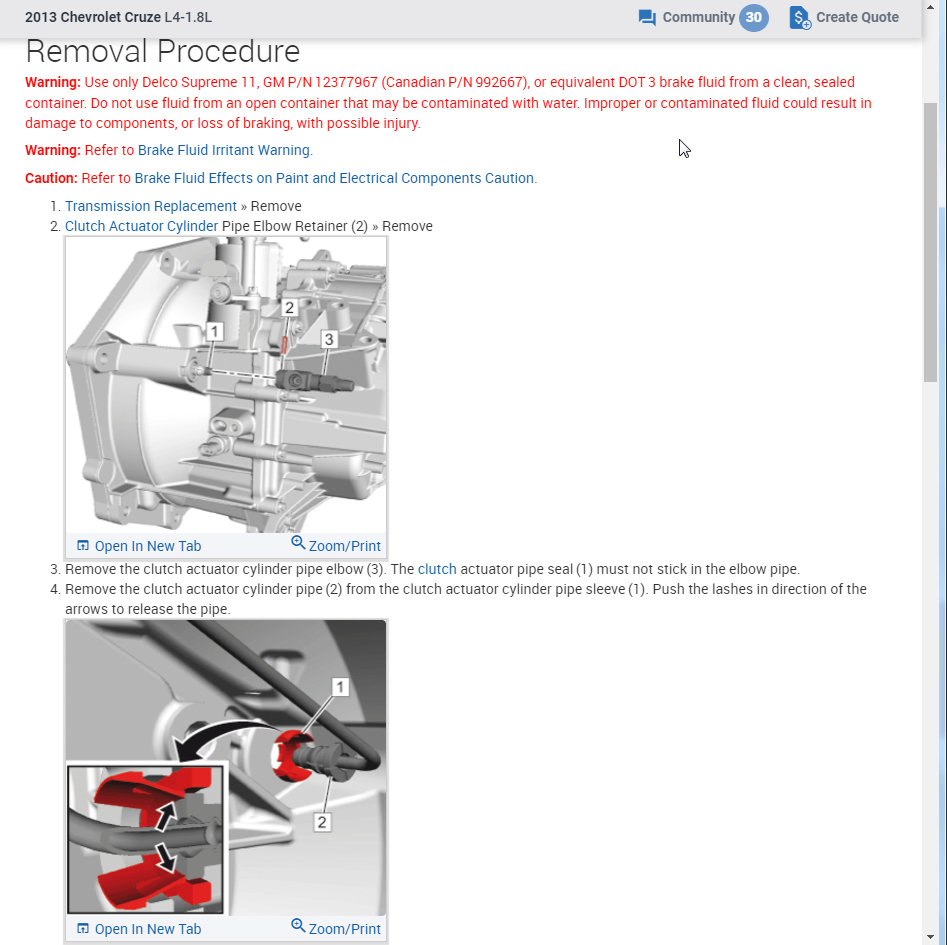 2013 Chevrolet Cruze L4-1.8L

Community 30

Create Quote

Removal Procedure

Warning: Use only Delco Supreme 11, GM P/N 12377967 (Canadian P/N 992667), or equivalent DOT 3 brake fluid from a clean, sealed container. Do not use fluid from an open container that may be contaminated with water. Improper or contaminated fluid could result in damage to components, or loss of braking, with possible injury.

Warning: Refer to Brake Fluid Irritant Warning.

Caution: Refer to Brake Fluid Effects on Paint and Electrical Components Caution.

1. Transmission Replacement » Remove
2. Clutch Actuator Cylinder Pipe Elbow Retainer (2) » Remove

1
2
3

Open In New Tab
Zoom/Print

3. Remove the clutch actuator cylinder pipe elbow (3). The clutch actuator pipe seal (1) must not stick in the elbow pipe.
4. Remove the clutch actuator cylinder pipe (2) from the clutch actuator cylinder pipe sleeve (1). Push the lashes in direction of the arrows to release the pipe.

1
2

Open In New Tab
Zoom/Print