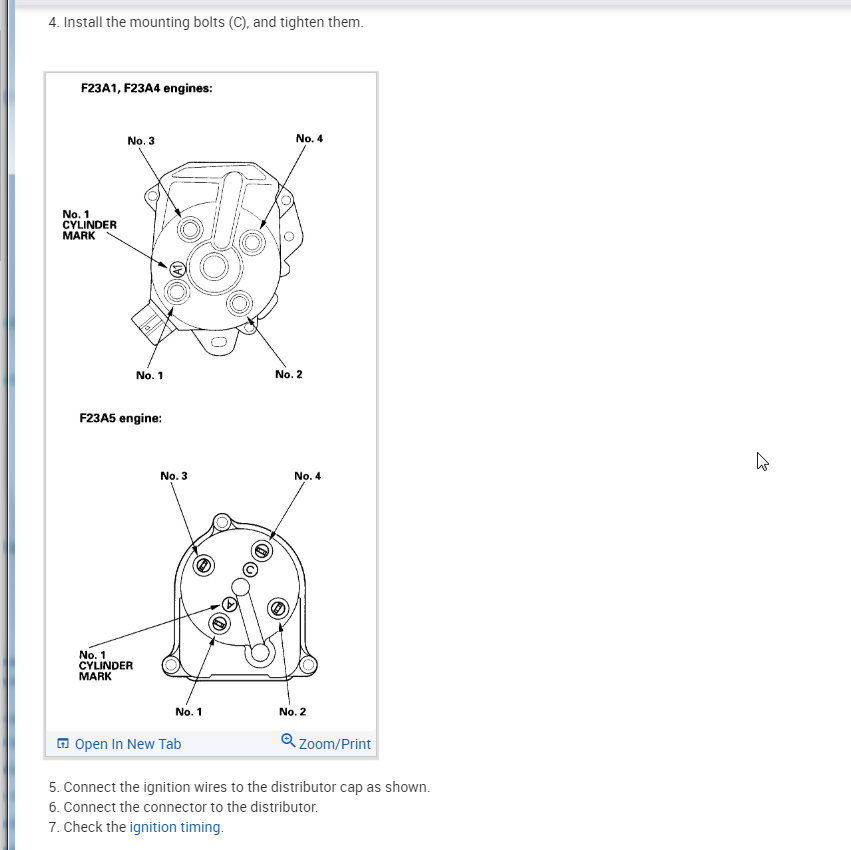 4. Install the mounting bolts (C), and tighten them.

F23A1, F23A4 engines:

No. 3

No. 4

No. 1 CYLINDER MARK

A1

No. 1

No. 2

F23A5 engine:

No. 3

No. 4

C

A

No. 1 CYLINDER MARK

No. 1

No. 2

Open In New Tab

Zoom/Print

5. Connect the ignition wires to the distributor cap as shown.
6. Connect the connector to the distributor.
7. Check the ignition timing.