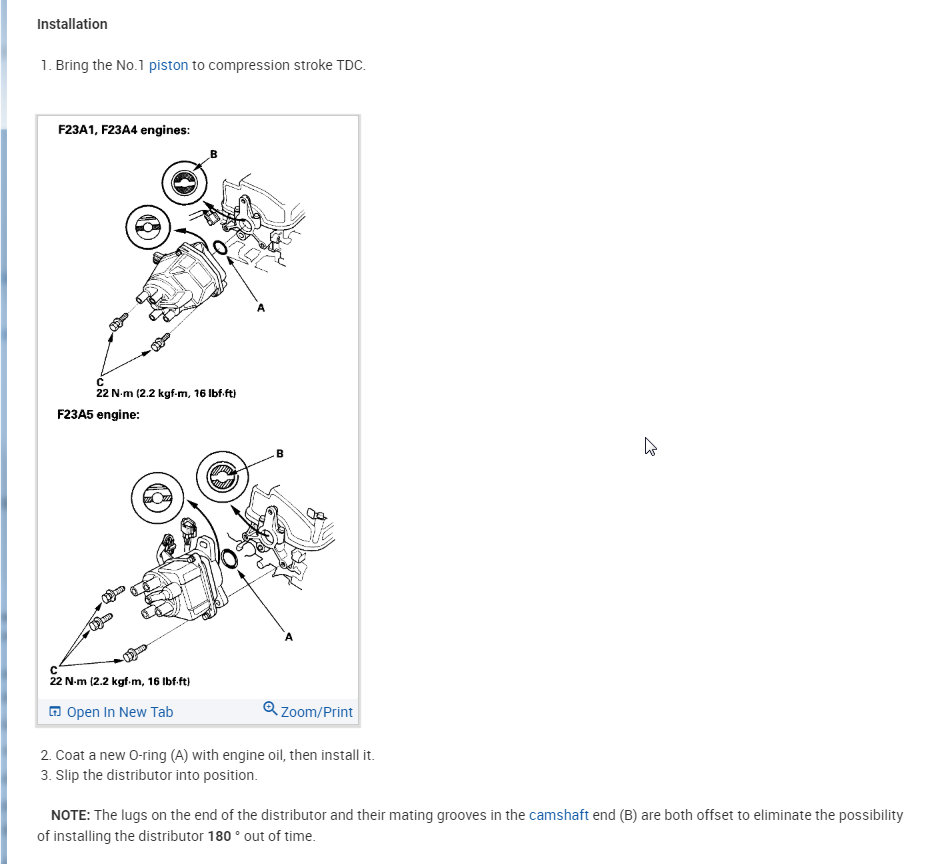 Installation

1. Bring the No.1 piston to compression stroke TDC.

F23A1, F23A4 engines:

B

A

C
22 N·m (2.2 kgf·m, 16 lbf·ft)

F23A5 engine:

B

A

C
22 N·m (2.2 kgf·m, 16 lbf·ft)

Open In New Tab
Zoom/Print

2. Coat a new O-ring (A) with engine oil, then install it.
3. Slip the distributor into position.

NOTE: The lugs on the end of the distributor and their mating grooves in the camshaft end (B) are both offset to eliminate the possibility of installing the distributor 180 ° out of time.