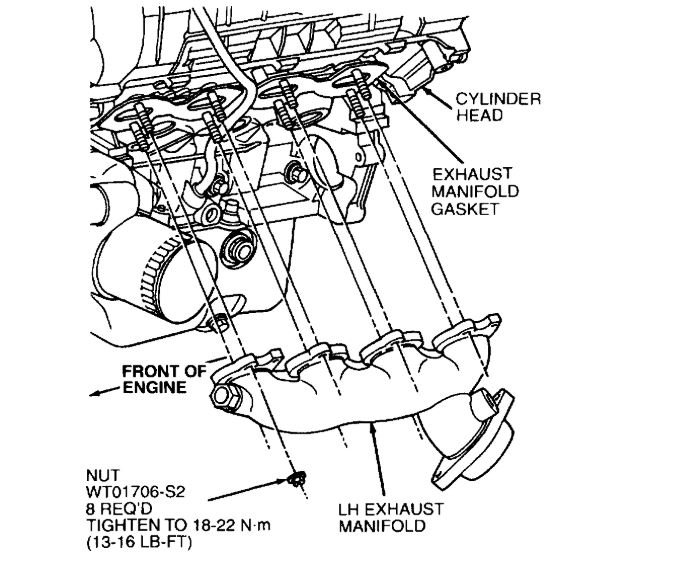 CYLINDER HEAD

EXHAUST MANIFOLD GASKET

FRONT OF ENGINE

NUT
WT01706-S2
8 REQ'D
TIGHTEN TO 18-22 N·m
(13-16 LB-FT)

LH EXHAUST MANIFOLD