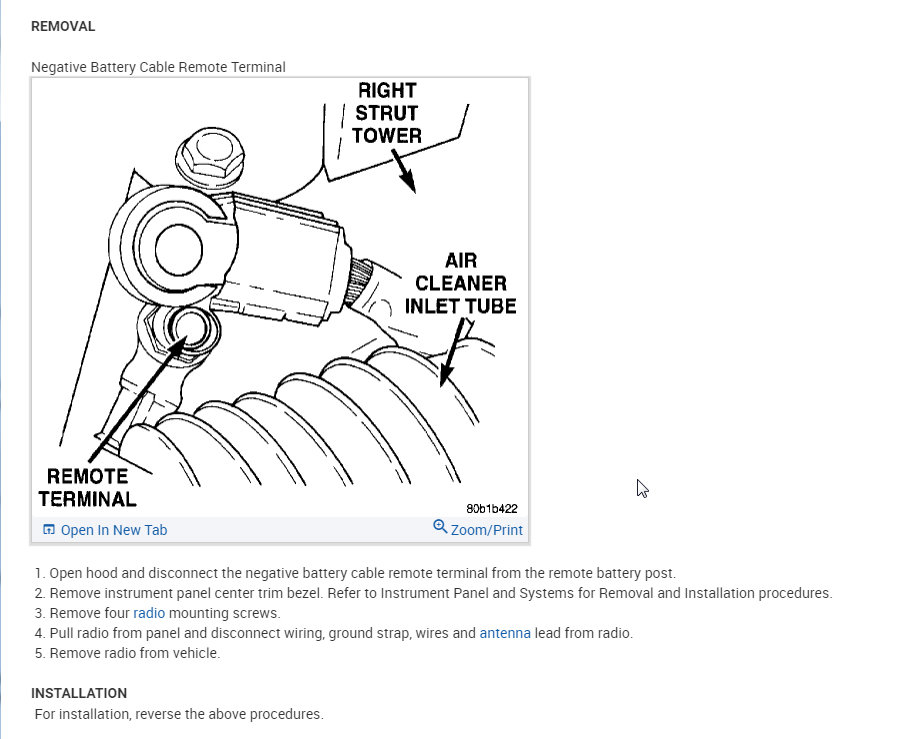 REMOVAL

Negative Battery Cable Remote Terminal

RIGHT STRUT TOWER

AIR CLEANER INLET TUBE

REMOTE TERMINAL

80b1b422

Open In New Tab

Zoom/Print

1. Open hood and disconnect the negative battery cable remote terminal from the remote battery post.
2. Remove instrument panel center trim bezel. Refer to Instrument Panel and Systems for Removal and Installation procedures.
3. Remove four radio mounting screws.
4. Pull radio from panel and disconnect wiring, ground strap, wires and antenna lead from radio.
5. Remove radio from vehicle.

INSTALLATION

For installation, reverse the above procedures.