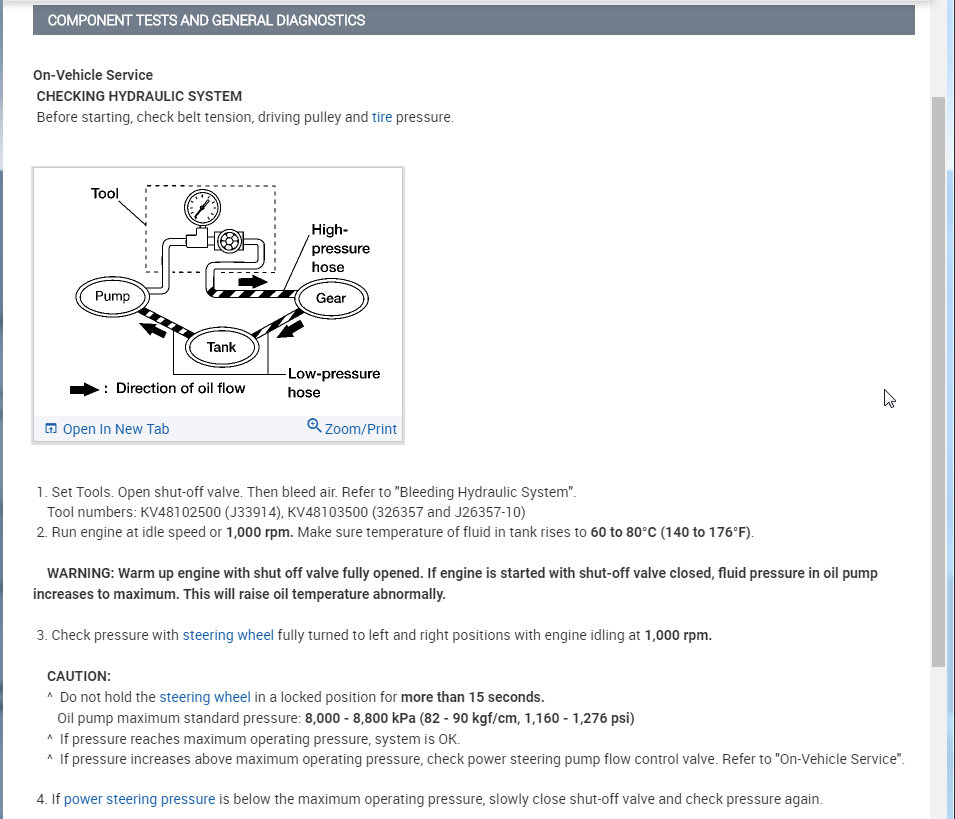 COMPONENT TESTS AND GENERAL DIAGNOSTICS

On-Vehicle Service
CHECKING HYDRAULIC SYSTEM
Before starting, check belt tension, driving pulley and tire pressure.

Tool
High-pressure hose
Pump
Gear
Tank
Low-pressure hose
: Direction of oil flow

Open In New Tab
Zoom/Print

1. Set Tools. Open shut-off valve. Then bleed air. Refer to "Bleeding Hydraulic System".
Tool numbers: KV48102500 (J33914), KV48103500 (326357 and J26357-10)
2. Run engine at idle speed or 1,000 rpm. Make sure temperature of fluid in tank rises to 60 to 80°C (140 to 176°F).

WARNING: Warm up engine with shut off valve fully opened. If engine is started with shut-off valve closed, fluid pressure in oil pump increases to maximum. This will raise oil temperature abnormally.

3. Check pressure with steering wheel fully turned to left and right positions with engine idling at 1,000 rpm.

CAUTION:
^ Do not hold the steering wheel in a locked position for more than 15 seconds.
Oil pump maximum standard pressure: 8,000 - 8,800 kPa (82 - 90 kgf/cm, 1,160 - 1,276 psi)
^ If pressure reaches maximum operating pressure, system is OK.
^ If pressure increases above maximum operating pressure, check power steering pump flow control valve. Refer to "On-Vehicle Service".

4. If power steering pressure is below the maximum operating pressure, slowly close shut-off valve and check pressure again.