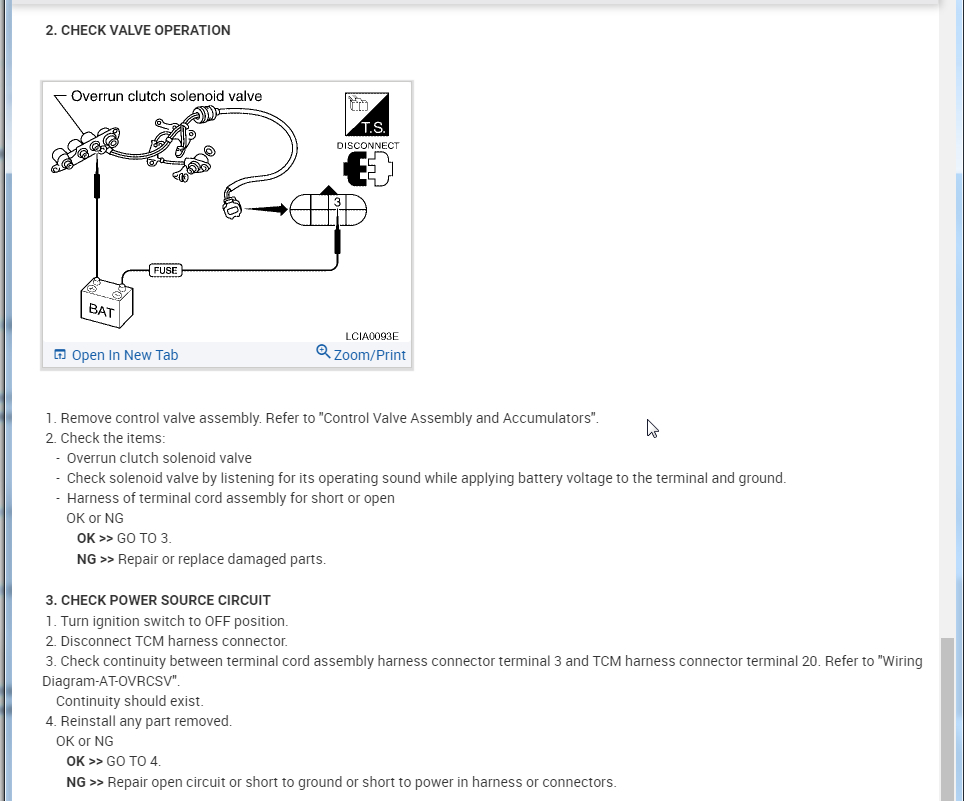 2. CHECK VALVE OPERATION

Overrun clutch solenoid valve

T.S.

DISCONNECT

3

FUSE

BAT

LCIA0093E

Open In New Tab

Zoom/Print

1. Remove control valve assembly. Refer to "Control Valve Assembly and Accumulators".
2. Check the items:
- Overrun clutch solenoid valve
- Check solenoid valve by listening for its operating sound while applying battery voltage to the terminal and ground.
- Harness of terminal cord assembly for short or open
OK or NG
OK >> GO TO 3.
NG >> Repair or replace damaged parts.

3. CHECK POWER SOURCE CIRCUIT
1. Turn ignition switch to OFF position.
2. Disconnect TCM harness connector.
3. Check continuity between terminal cord assembly harness connector terminal 3 and TCM harness connector terminal 20. Refer to "Wiring Diagram-AT-OVRCSV".
Continuity should exist.
4. Reinstall any part removed.
OK or NG
OK >> GO TO 4.
NG >> Repair open circuit or short to ground or short to power in harness or connectors.