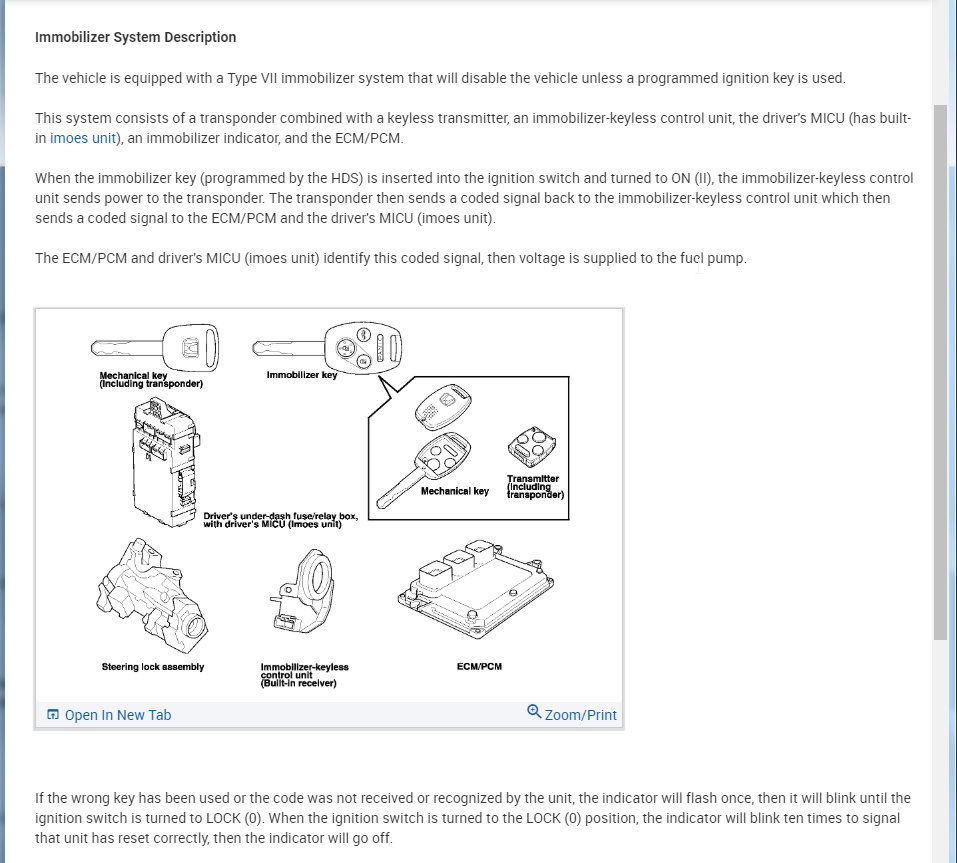 Immobilizer System Description

The vehicle is equipped with a Type VII immobilizer system that will disable the vehicle unless a programmed ignition key is used.

This system consists of a transponder combined with a keyless transmitter, an immobilizer-keyless control unit, the driver's MICU (has built-in imoes unit), an immobilizer indicator, and the ECM/PCM.

When the immobilizer key (programmed by the HDS) is inserted into the ignition switch and turned to ON (II), the immobilizer-keyless control unit sends power to the transponder. The transponder then sends a coded signal back to the immobilizer-keyless control unit which then sends a coded signal to the ECM/PCM and the driver's MICU (imoes unit).

The ECM/PCM and driver's MICU (imoes unit) identify this coded signal, then voltage is supplied to the fuel pump.

Mechanical key (including transponder)

Immobilizer key

Mechanical key

Transmitter (including transponder)

Driver's under-dash fuse/relay box, with driver's MICU (imoes unit)

Steering lock assembly

Immobilizer-keyless control unit (Built-in receiver)

ECM/PCM

Open In New Tab

Zoom/Print

If the wrong key has been used or the code was not received or recognized by the unit, the indicator will flash once, then it will blink until the ignition switch is turned to LOCK (0). When the ignition switch is turned to the LOCK (0) position, the indicator will blink ten times to signal that unit has reset correctly, then the indicator will go off.