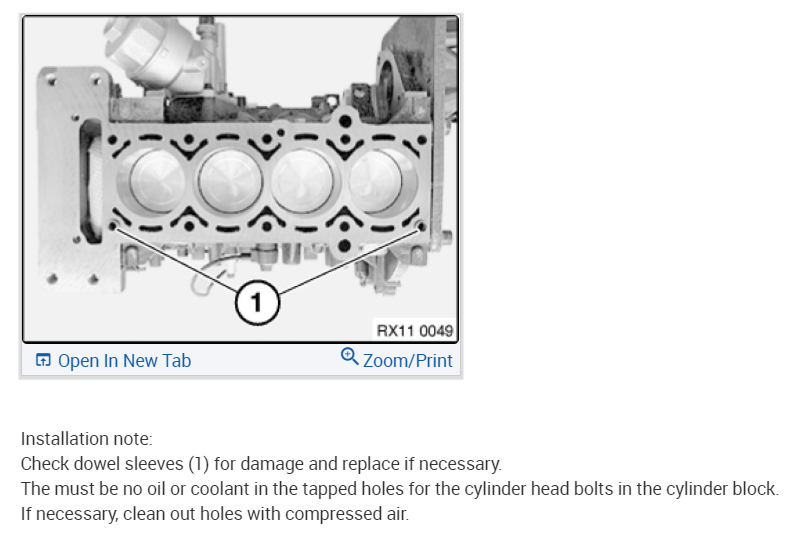 1

RX11 0049

Open In New Tab

Zoom/Print

Installation note:
Check dowel sleeves (1) for damage and replace if necessary.
The must be no oil or coolant in the tapped holes for the cylinder head bolts in the cylinder block.
If necessary, clean out holes with compressed air.