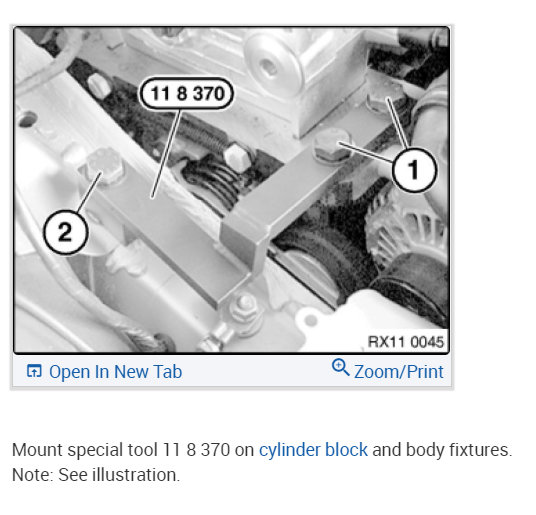 11 8 370

1

2

RX11 0045

Open In New Tab

Zoom/Print

Mount special tool 11 8 370 on cylinder block and body fixtures.
Note: See illustration.