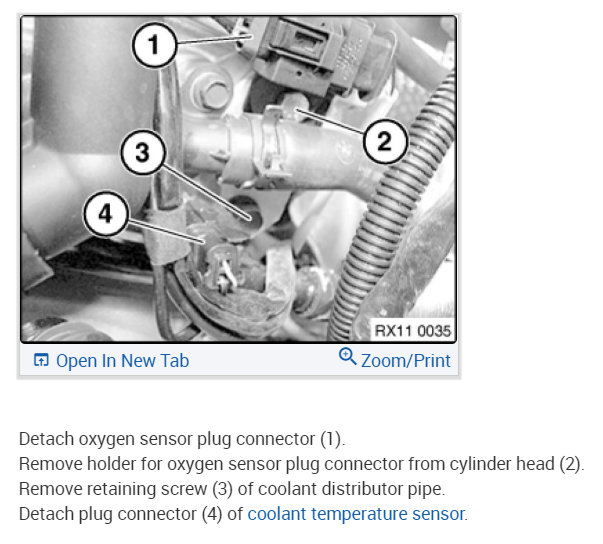 1
2
3
4
RX11 0035

Open In New Tab
Zoom/Print

Detach oxygen sensor plug connector (1).
Remove holder for oxygen sensor plug connector from cylinder head (2).
Remove retaining screw (3) of coolant distributor pipe.
Detach plug connector (4) of coolant temperature sensor.