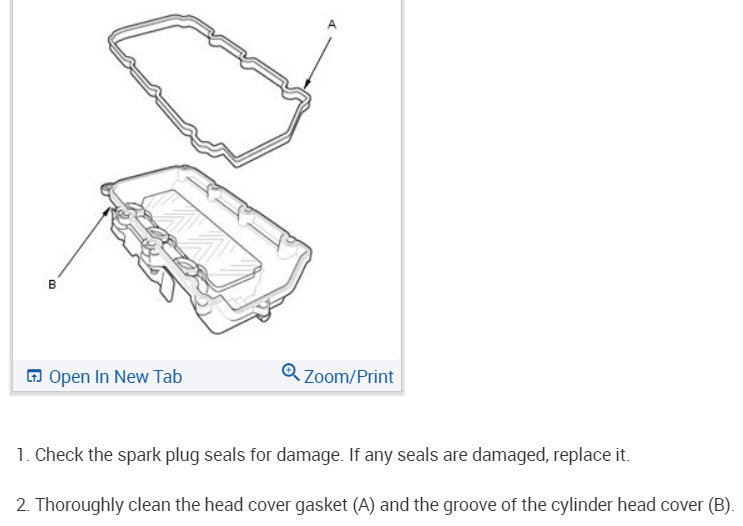 A

B

Open In New Tab

Zoom/Print

1. Check the spark plug seals for damage. If any seals are damaged, replace it.

2. Thoroughly clean the head cover gasket (A) and the groove of the cylinder head cover (B).