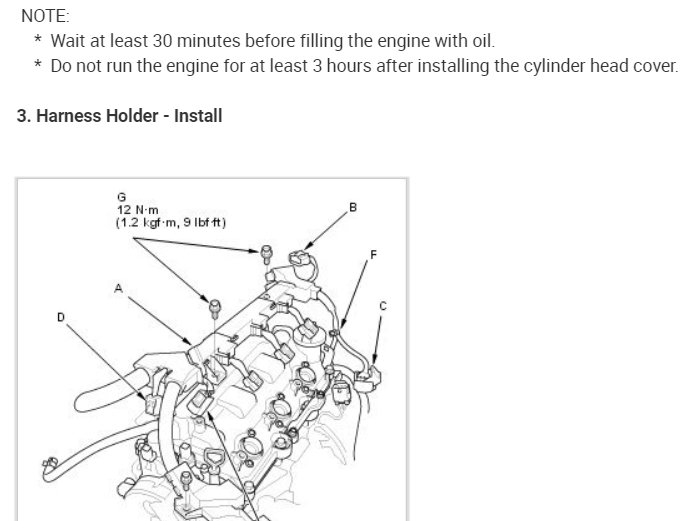 NOTE:

* Wait at least 30 minutes before filling the engine with oil.
* Do not run the engine for at least 3 hours after installing the cylinder head cover.

3. Harness Holder - Install

G
12 N·m
(1.2 kgf·m, 9 lbf·ft)
B
F
A
C
D