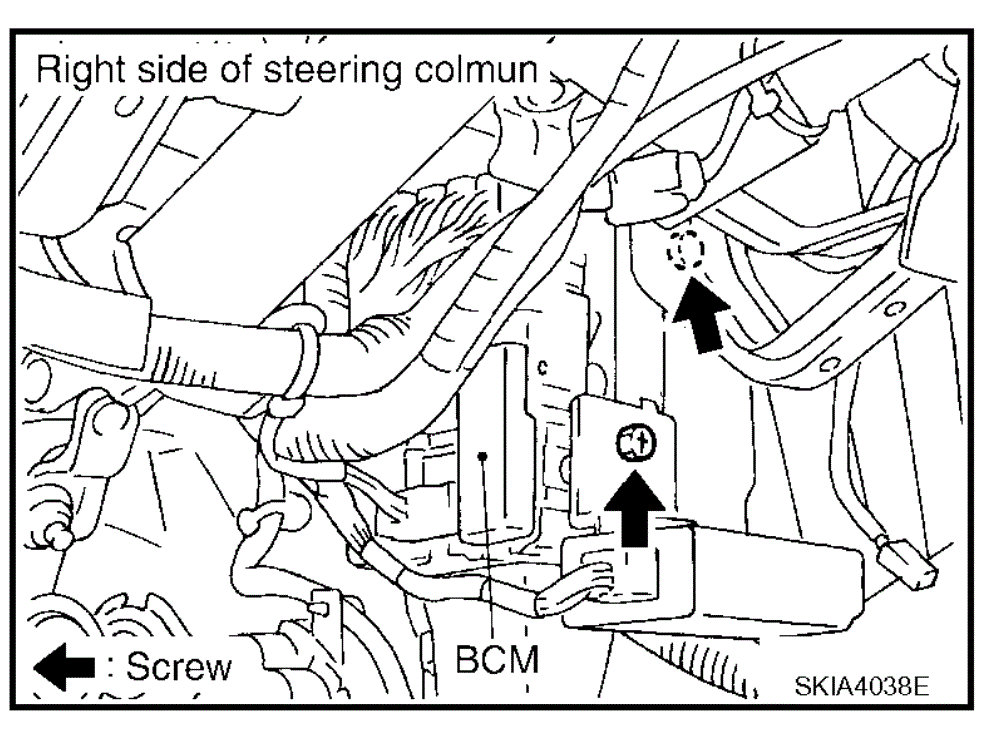 Right side of steering colmun

: Screw

BCM

SKIA4038E