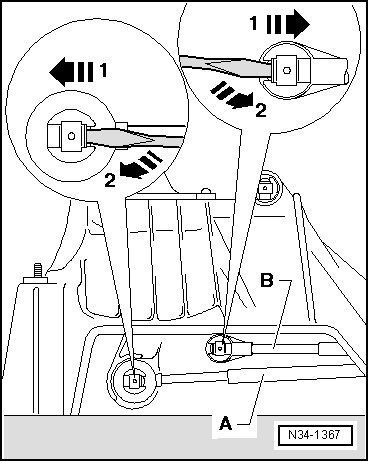 1
1
2
2
B
A
N34-1367