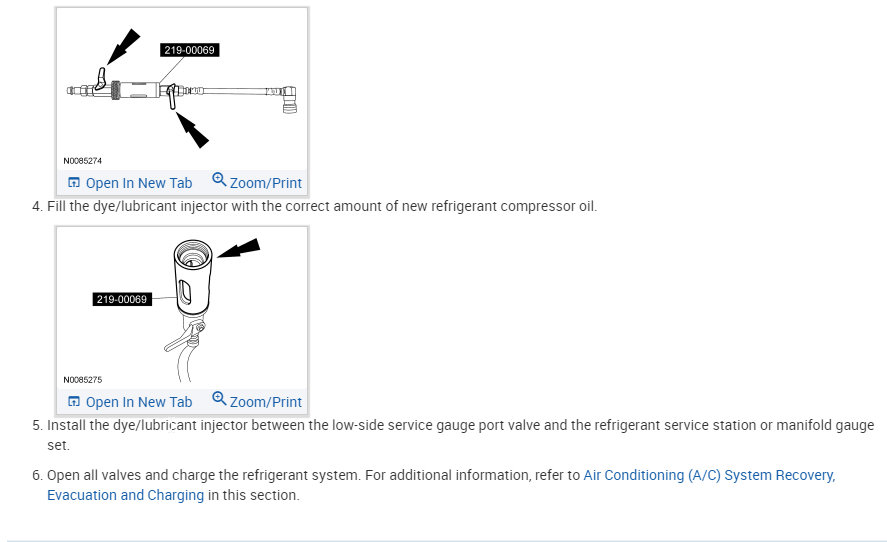 219-00069

N0085274

Open In New Tab Zoom/Print

4. Fill the dye/lubricant injector with the correct amount of new refrigerant compressor oil.

219-00069

N0085275

Open In New Tab Zoom/Print

5. Install the dye/lubricant injector between the low-side service gauge port valve and the refrigerant service station or manifold gauge set.

6. Open all valves and charge the refrigerant system. For additional information, refer to Air Conditioning (A/C) System Recovery, Evacuation and Charging in this section.