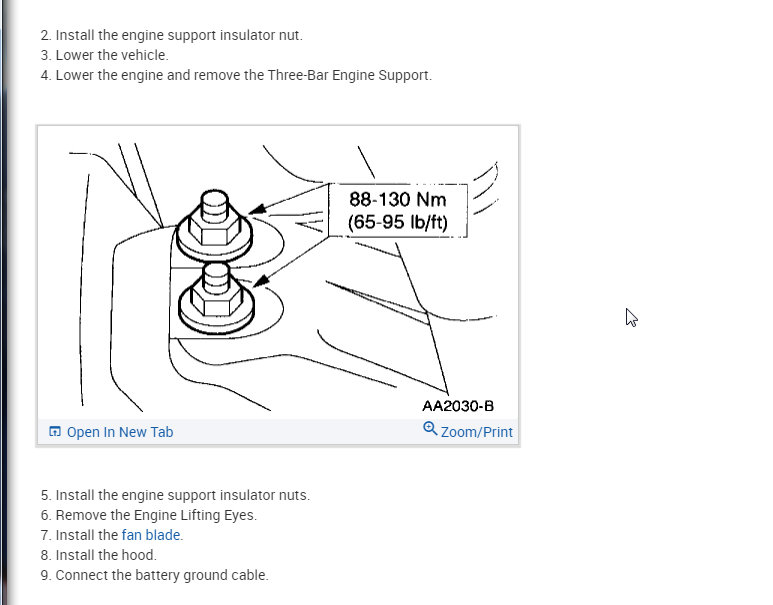 2. Install the engine support insulator nut.
3. Lower the vehicle.
4. Lower the engine and remove the Three-Bar Engine Support.

88-130 Nm
(65-95 lb/ft)

AA2030-B

Open In New Tab
Zoom/Print

5. Install the engine support insulator nuts.
6. Remove the Engine Lifting Eyes.
7. Install the fan blade.
8. Install the hood.
9. Connect the battery ground cable.