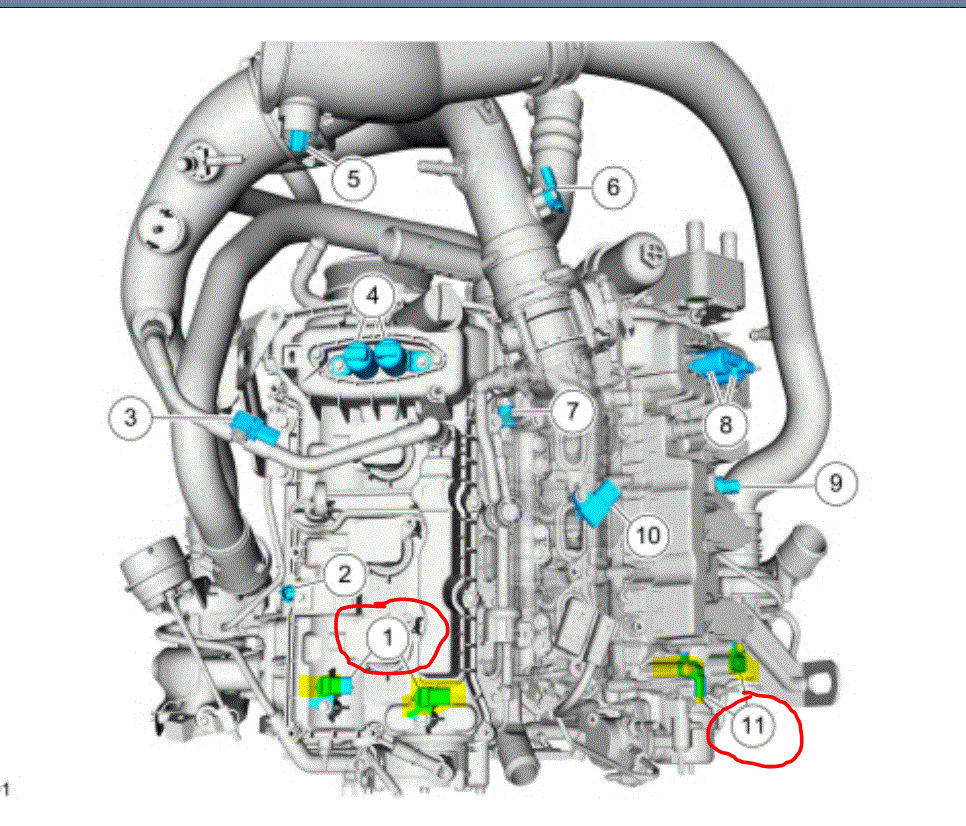 5
6
4
3
7
8
9
10
2
1
11
1