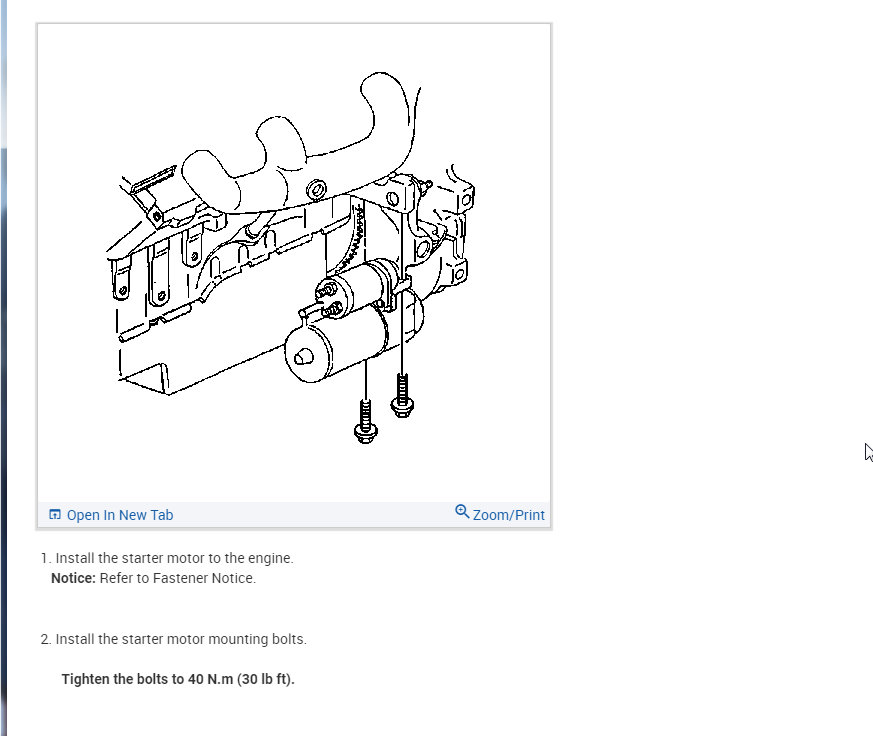 Open In New Tab
Zoom/Print

1. Install the starter motor to the engine.
Notice: Refer to Fastener Notice.

2. Install the starter motor mounting bolts.

Tighten the bolts to 40 N.m (30 lb ft).