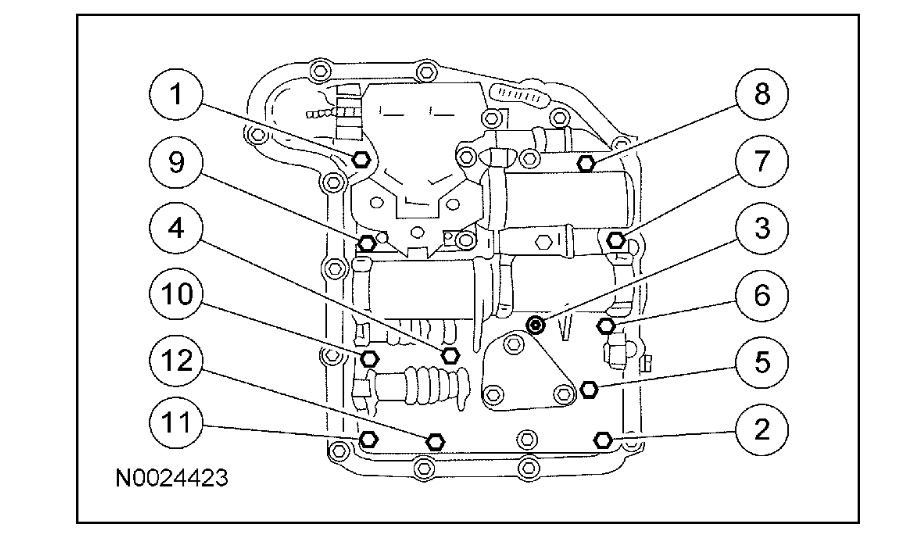 1
9
4
10
12
11
8
7
3
6
5
2
N0024423