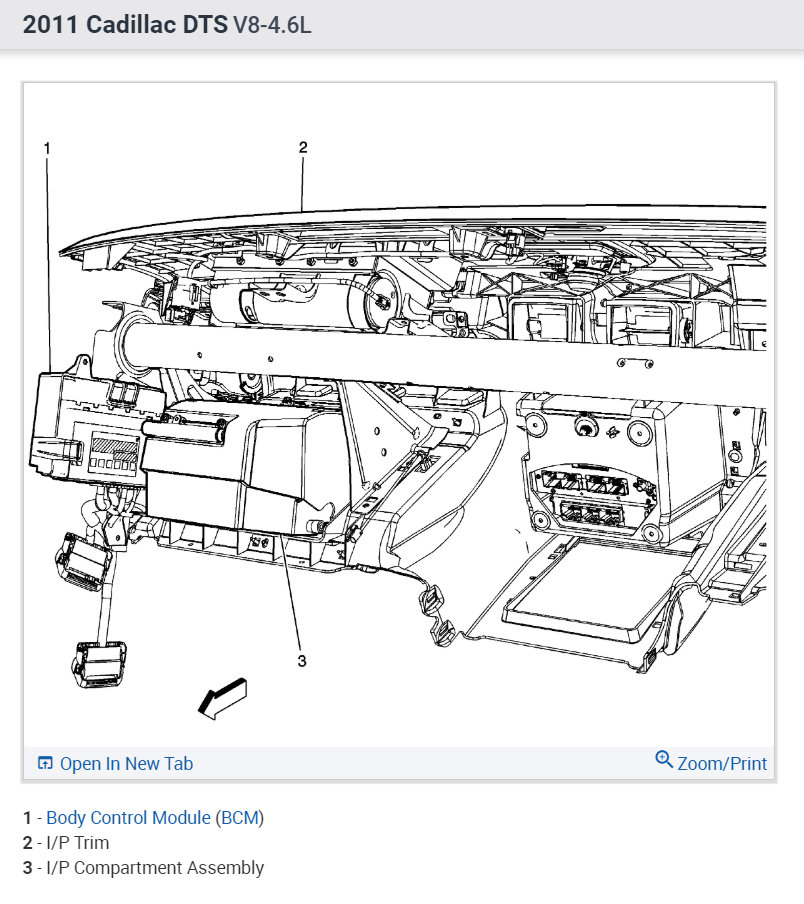 2011 Cadillac DTS V8-4.6L

1

2

3

Open In New Tab

Zoom/Print

1 - Body Control Module (BCM)
2 - I/P Trim
3 - I/P Compartment Assembly