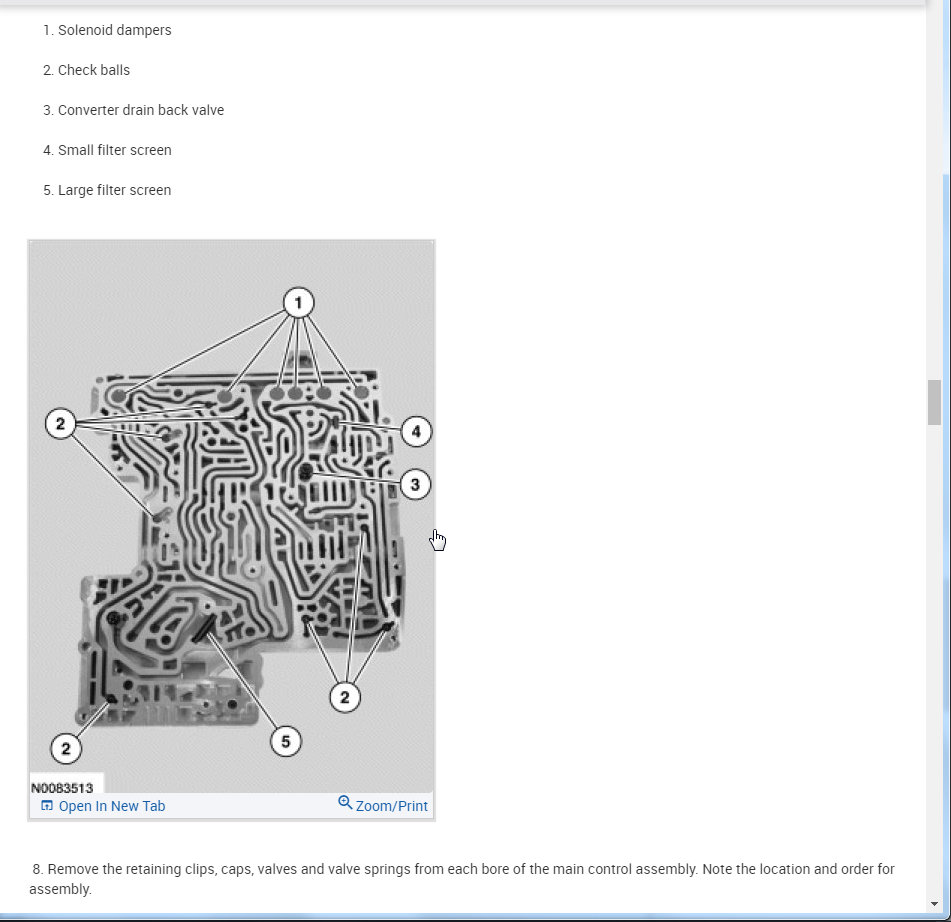 1. Solenoid dampers

2. Check balls

3. Converter drain back valve

4. Small filter screen

5. Large filter screen

1

2

4

3

2

2

5

N0083513

Open In New Tab

Zoom/Print

8. Remove the retaining clips, caps, valves and valve springs from each bore of the main control assembly. Note the location and order for assembly.