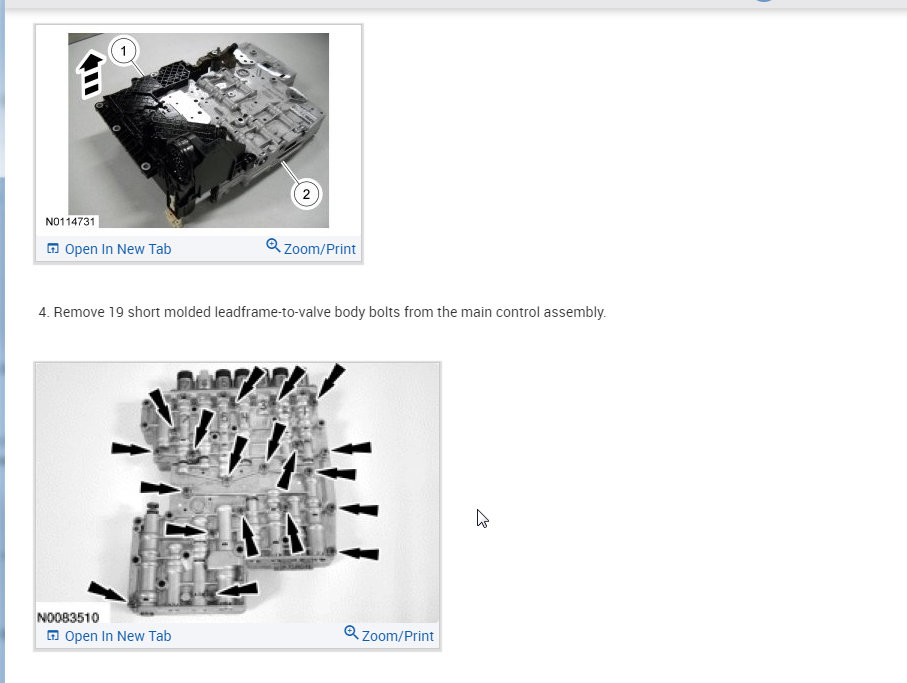 1
2
N0114731
Open In New Tab
Zoom/Print

4. Remove 19 short molded leadframe-to-valve body bolts from the main control assembly.

N0083510
Open In New Tab
Zoom/Print